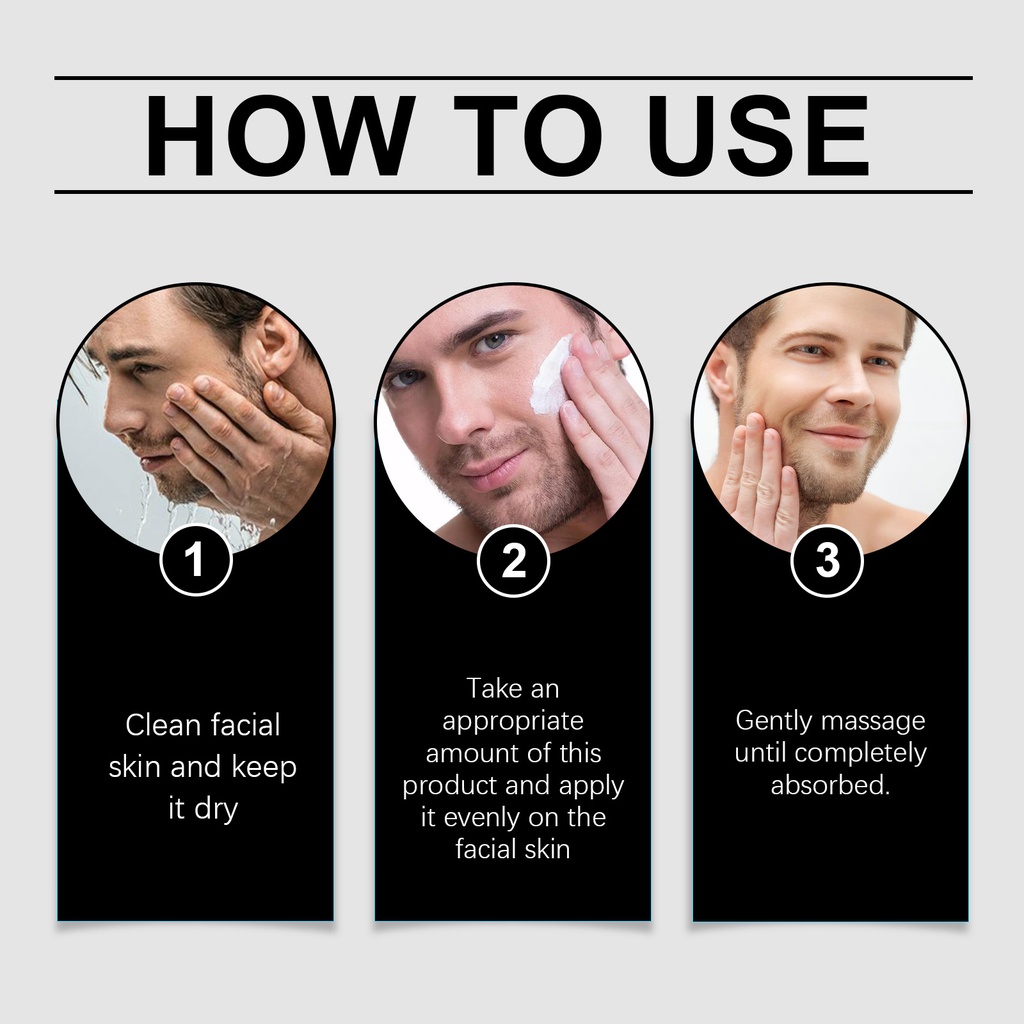 HOW TO USE

1

Clean facial skin and keep it dry

2

Take an appropriate amount of this product and apply it evenly on the facial skin

3

Gently massage until completely absorbed.