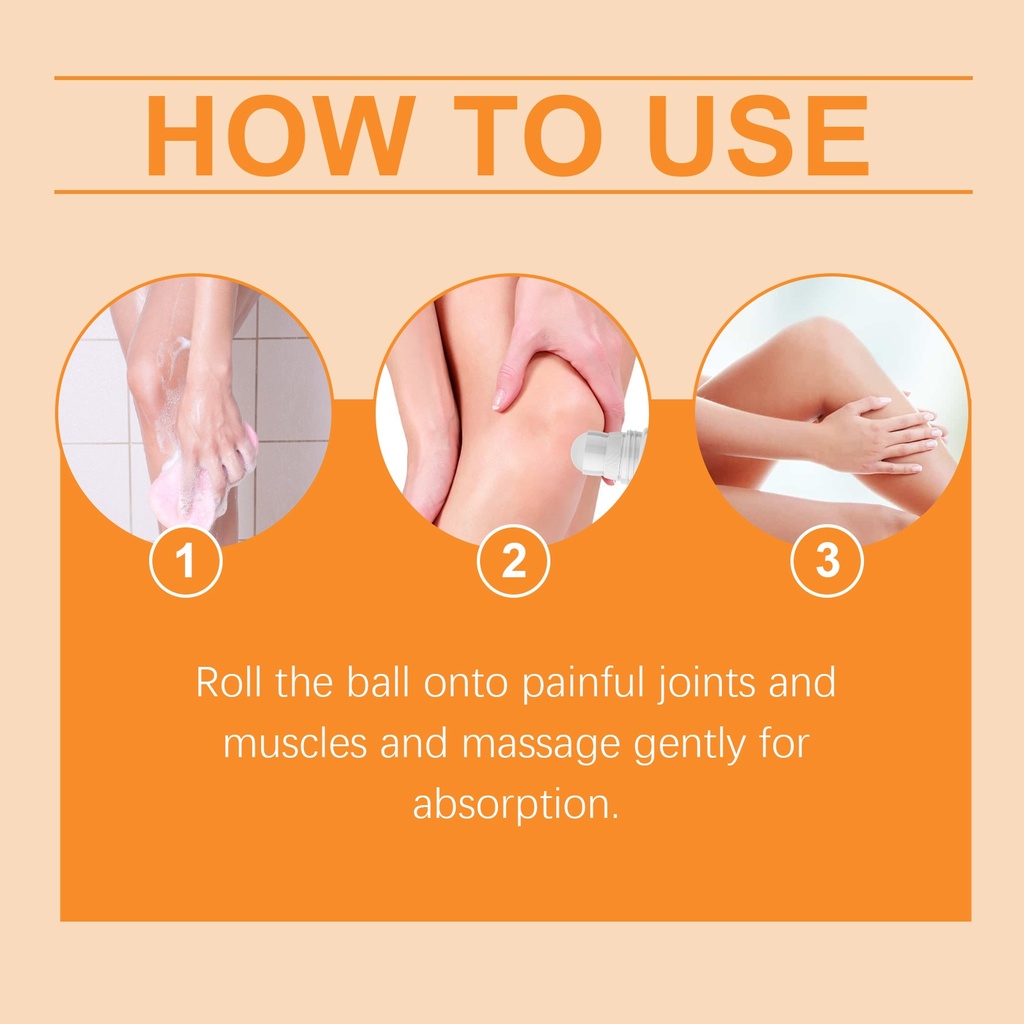 HOW TO USE

1

2

3

Roll the ball onto painful joints and muscles and massage gently for absorption.