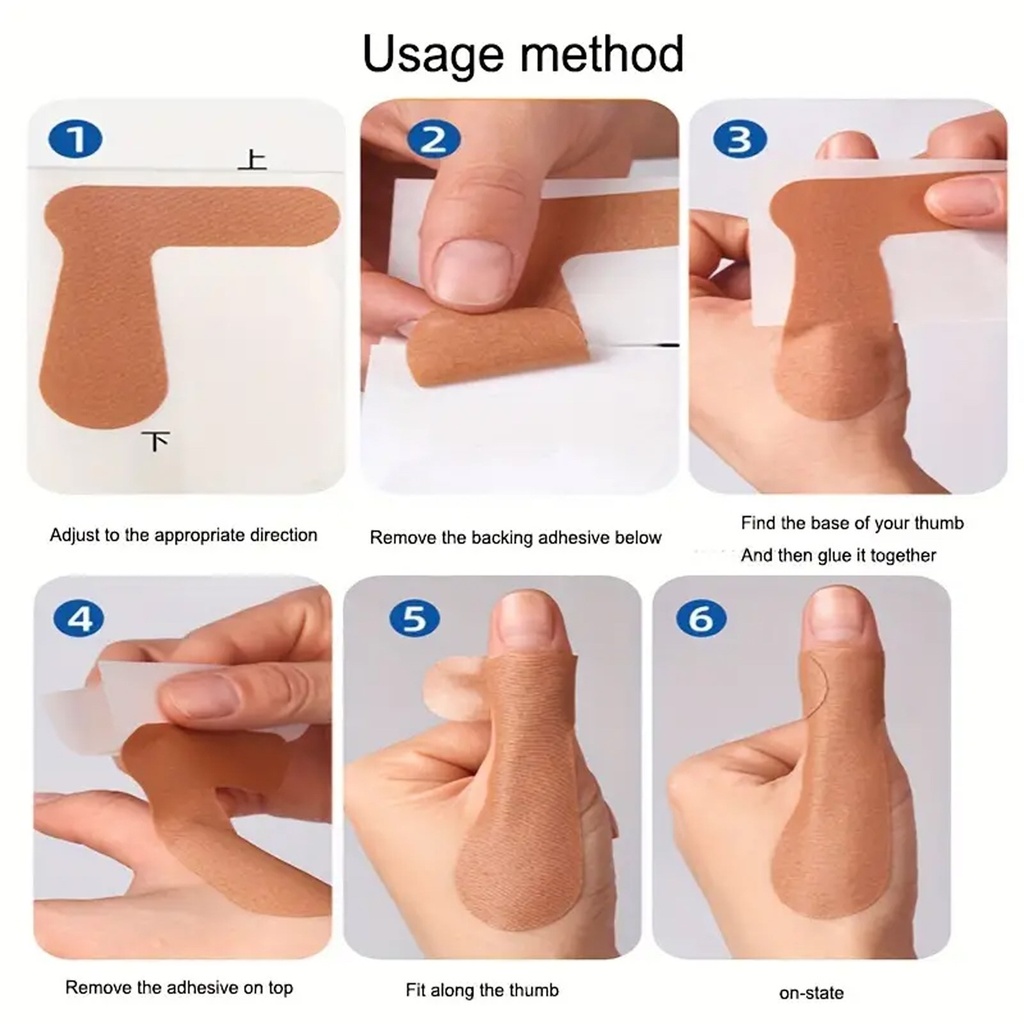 Usage method

1

上

下

Adjust to the appropriate direction

2

Remove the backing adhesive below

3

Find the base of your thumb
And then glue it together

4

Remove the adhesive on top

5

Fit along the thumb

6

on-state