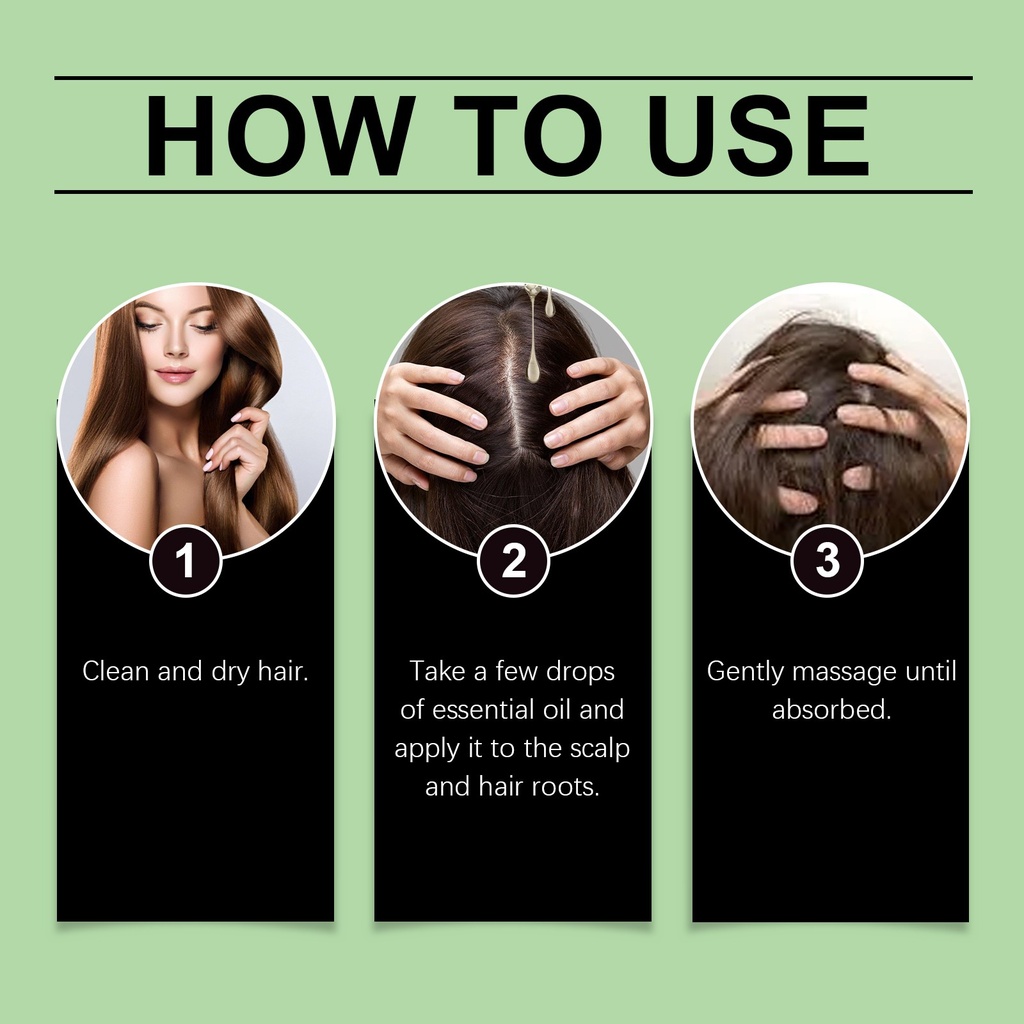 HOW TO USE

1

Clean and dry hair.

2

Take a few drops of essential oil and apply it to the scalp and hair roots.

3

Gently massage until absorbed.