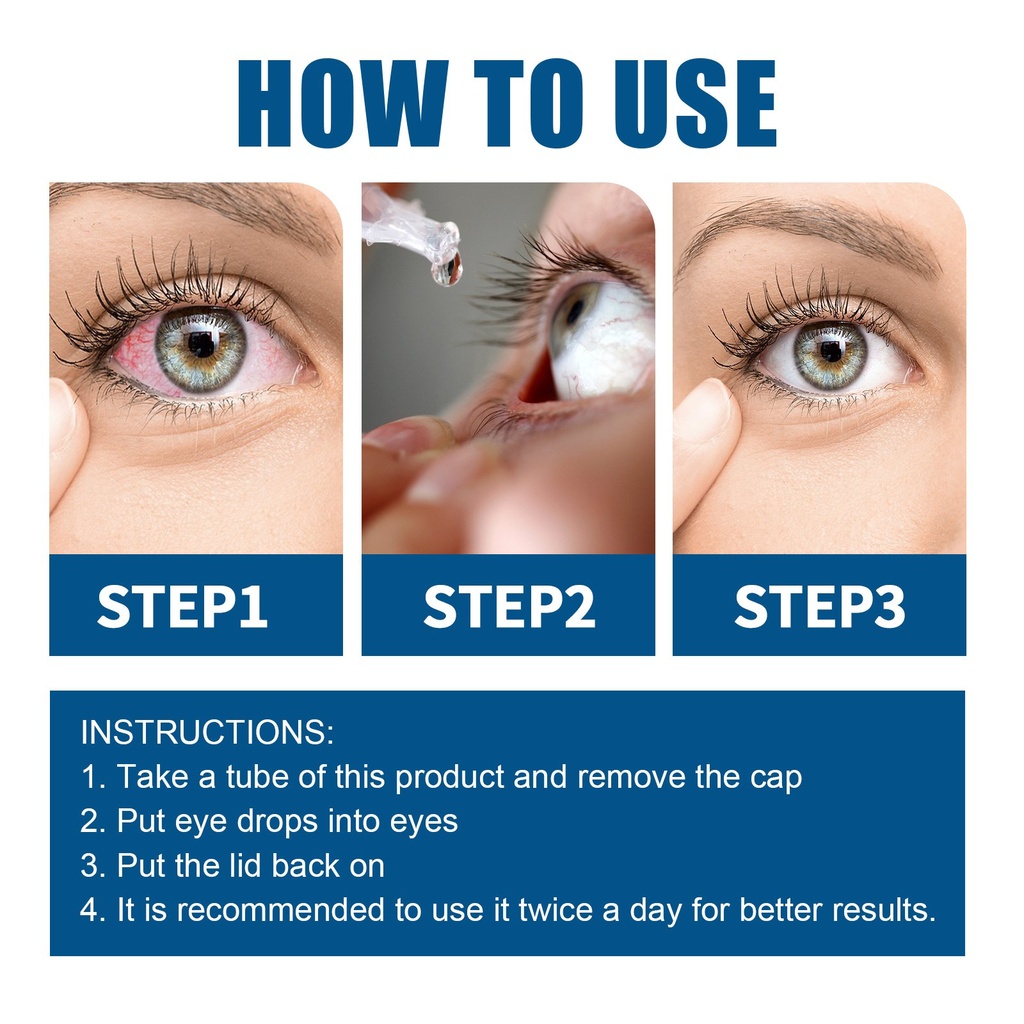 HOW TO USE

STEP1

STEP2

STEP3

INSTRUCTIONS:
1. Take a tube of this product and remove the cap
2. Put eye drops into eyes
3. Put the lid back on
4. It is recommended to use it twice a day for better results.