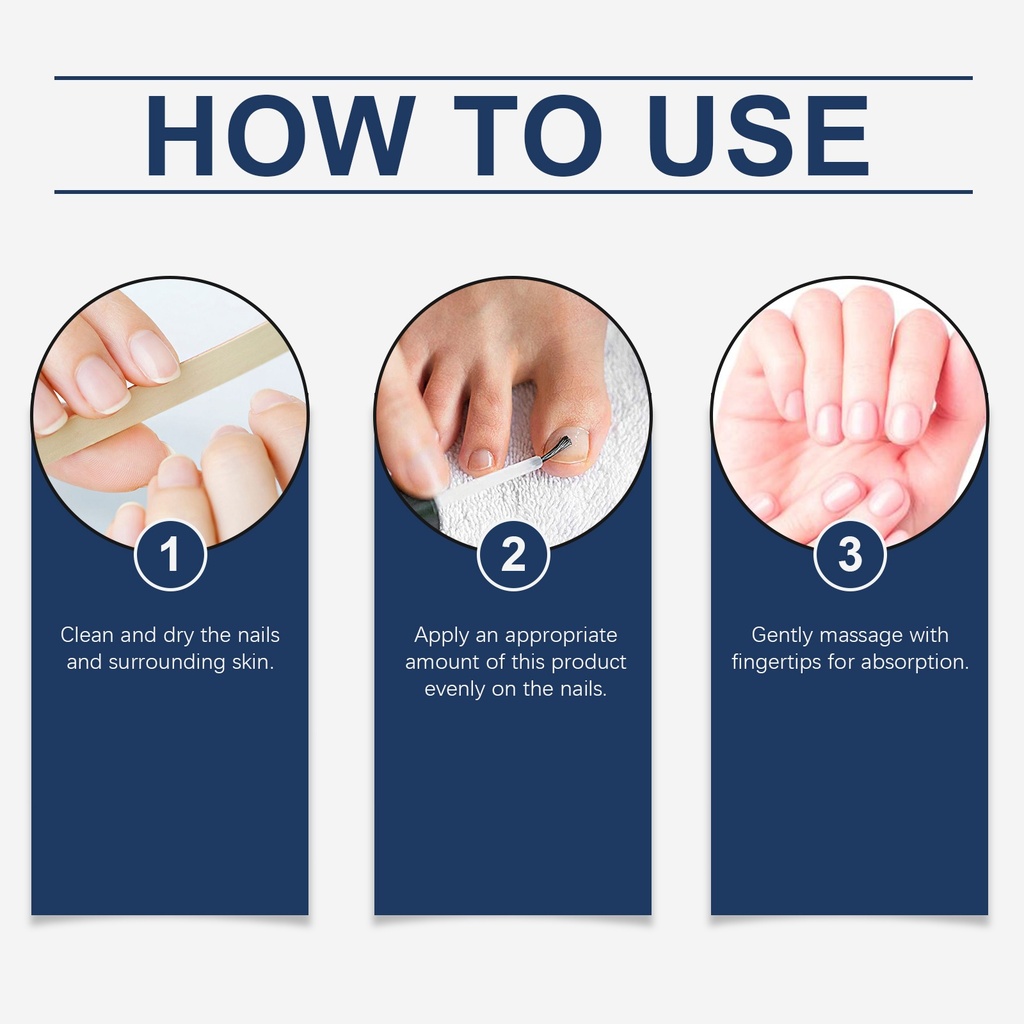 HOW TO USE

1

Clean and dry the nails and surrounding skin.

2

Apply an appropriate amount of this product evenly on the nails.

3

Gently massage with fingertips for absorption.