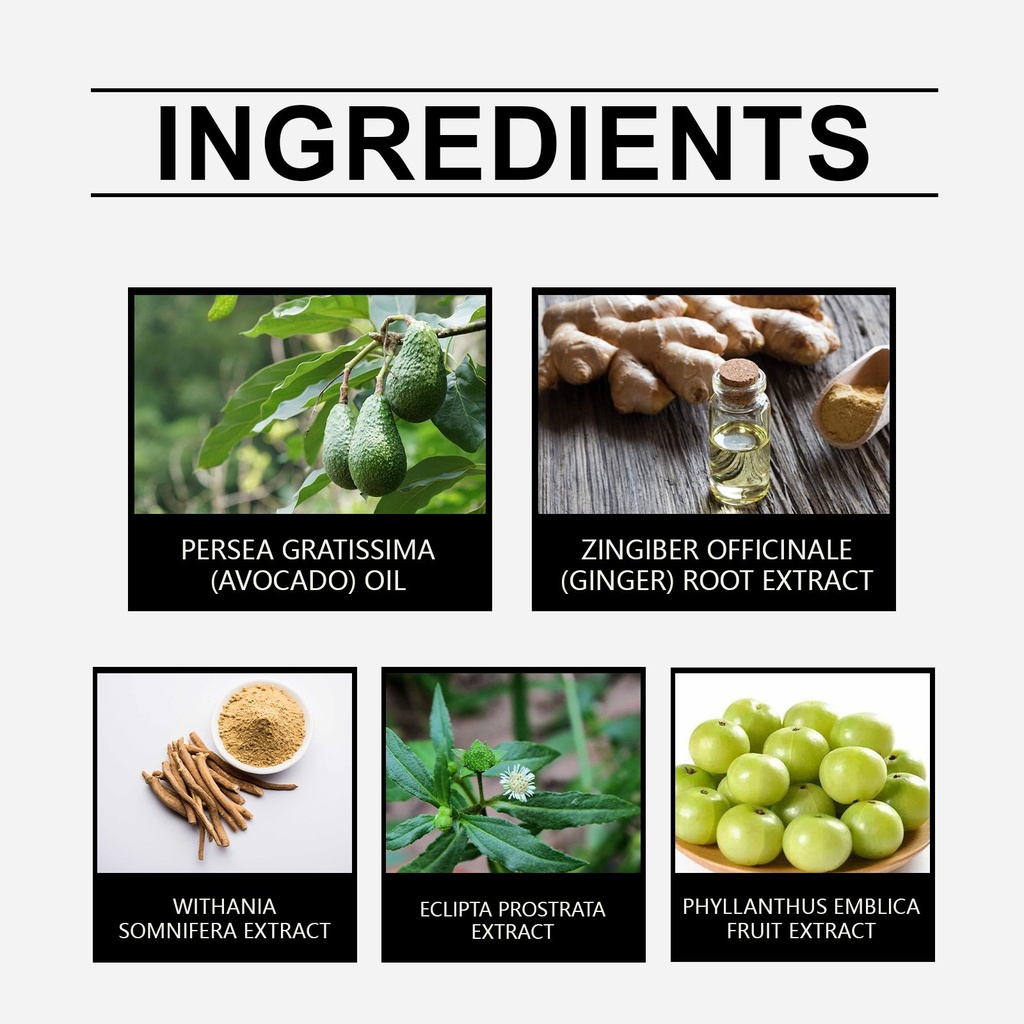 INGREDIENTS

PERSEA GRATISSIMA (AVOCADO) OIL

ZINGIBER OFFICINALE (GINGER) ROOT EXTRACT

WITHANIA SOMNIFERA EXTRACT

ECLIPTA PROSTRATA EXTRACT

PHYLLANTHUS EMBLICA FRUIT EXTRACT