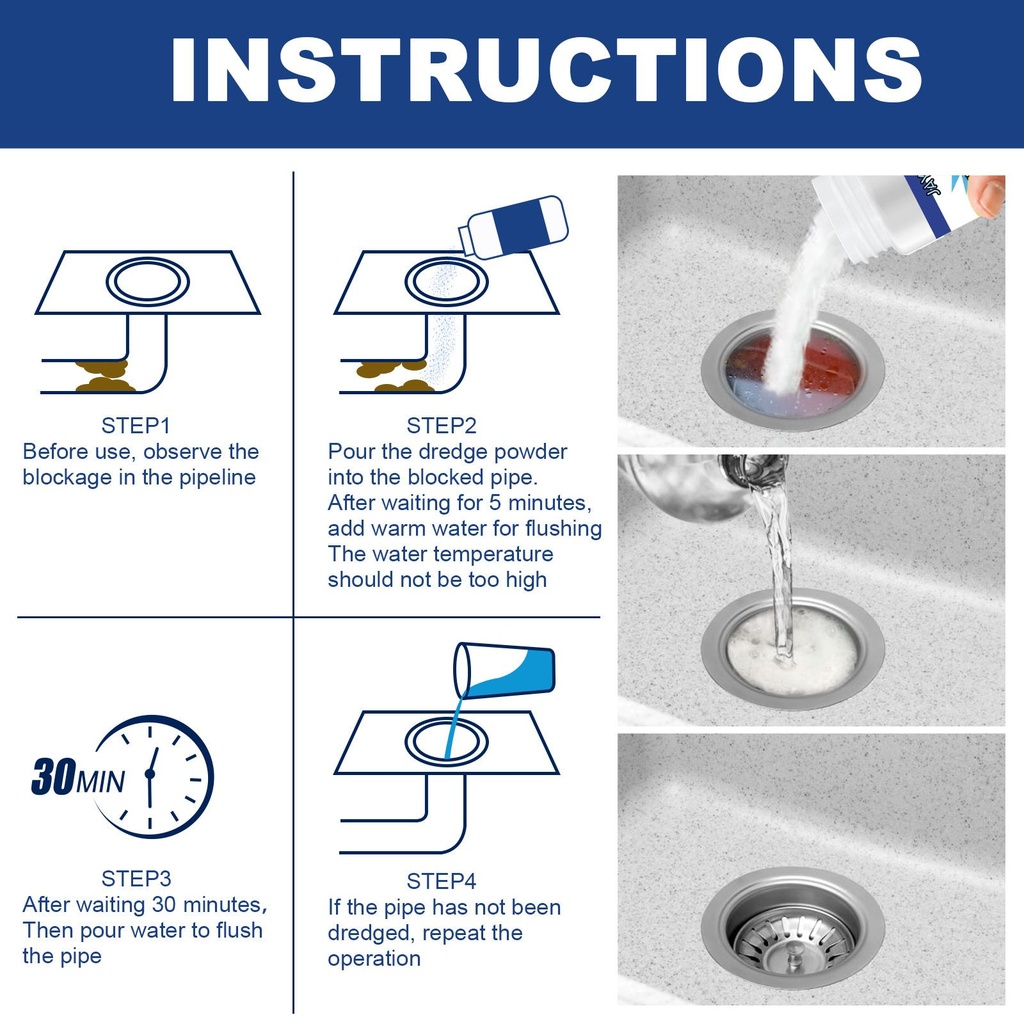 INSTRUCTIONS

STEP1
Before use, observe the blockage in the pipeline

STEP2
Pour the dredge powder into the blocked pipe.
After waiting for 5 minutes, add warm water for flushing
The water temperature should not be too high

30MIN

STEP3
After waiting 30 minutes, Then pour water to flush the pipe

STEP4
If the pipe has not been dredged, repeat the operation