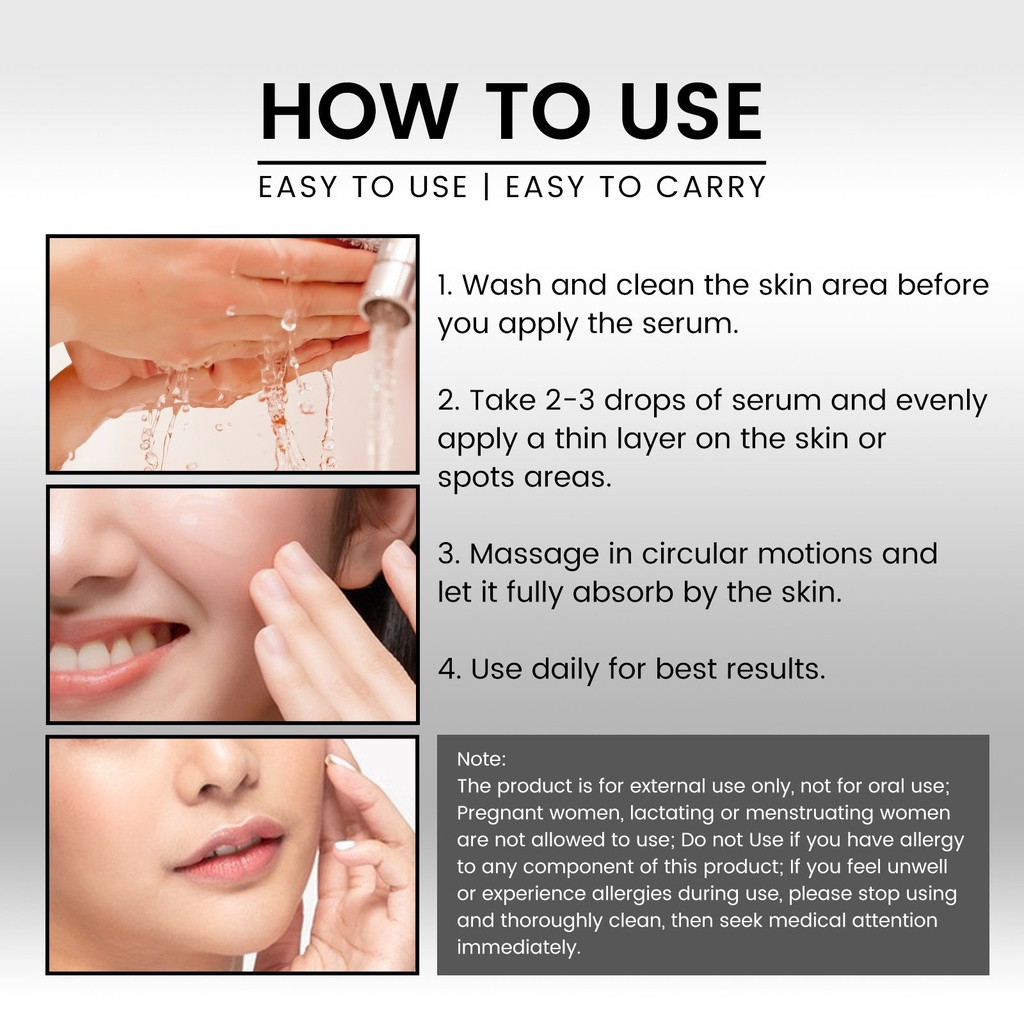 HOW TO USE

EASY TO USE | EASY TO CARRY

1. Wash and clean the skin area before you apply the serum.

2. Take 2-3 drops of serum and evenly apply a thin layer on the skin or spots areas.

3. Massage in circular motions and let it fully absorb by the skin.

4. Use daily for best results.

Note:
The product is for external use only, not for oral use; Pregnant women, lactating or menstruating women are not allowed to use; Do not Use if you have allergy to any component of this product; If you feel unwell or experience allergies during use, please stop using and thoroughly clean, then seek medical attention immediately.