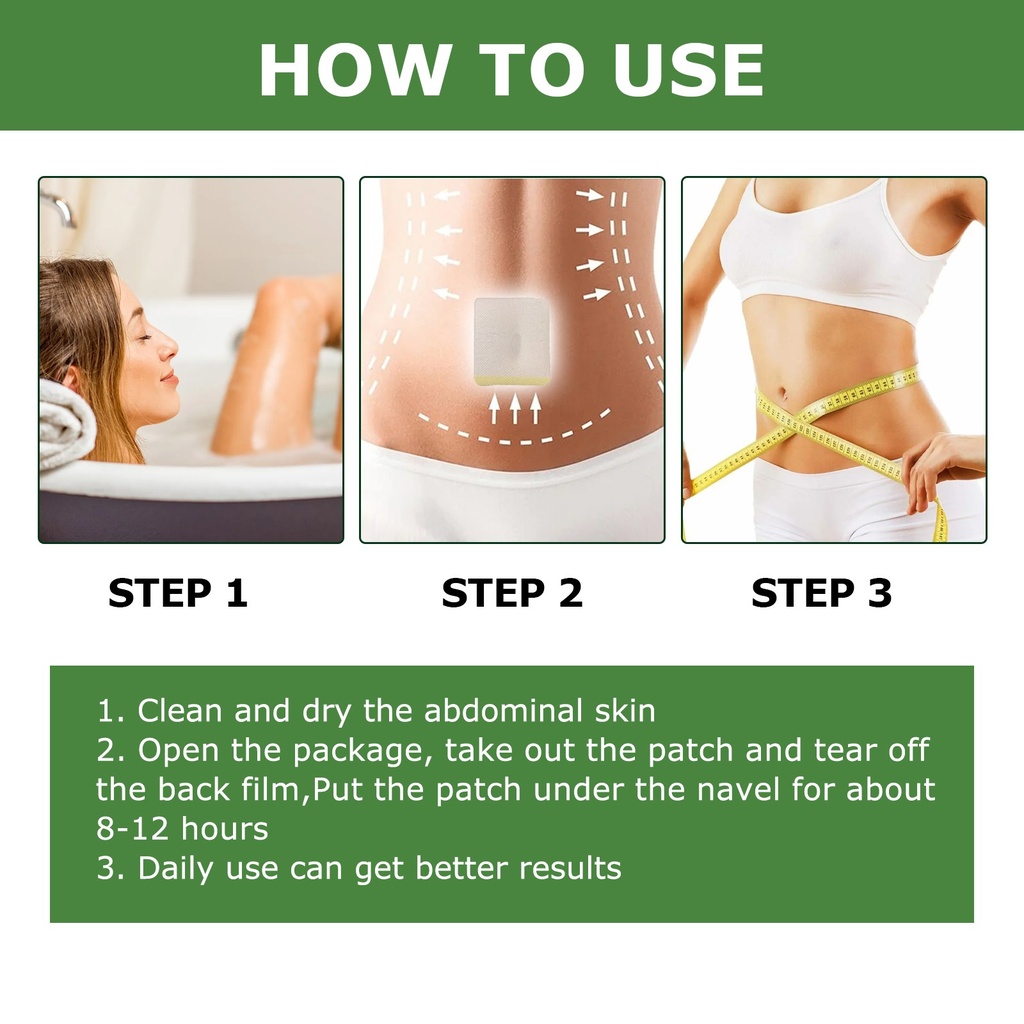 HOW TO USE

STEP 1

STEP 2

STEP 3

1. Clean and dry the abdominal skin
2. Open the package, take out the patch and tear off the back film,Put the patch under the navel for about 8-12 hours
3. Daily use can get better results