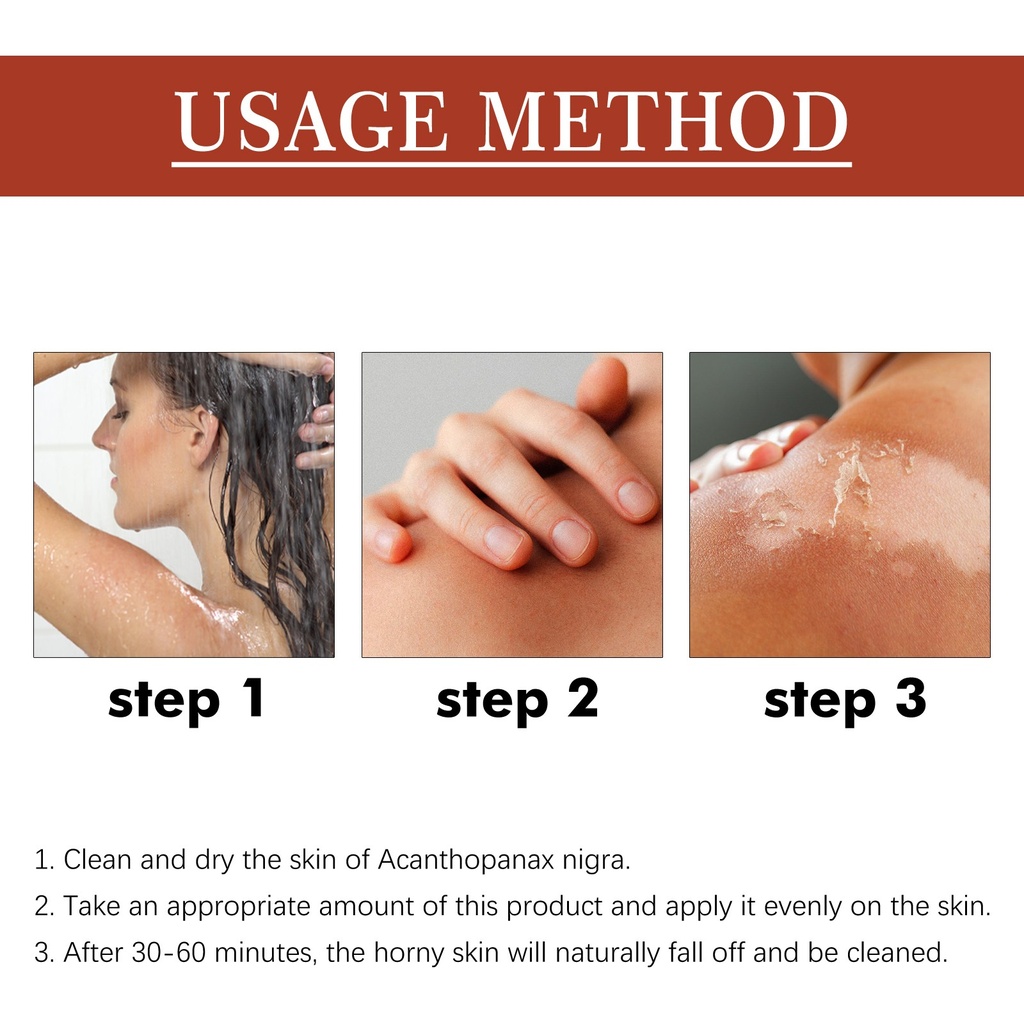 USAGE METHOD

step 1

step 2

step 3

1. Clean and dry the skin of Acanthopanax nigra.
2. Take an appropriate amount of this product and apply it evenly on the skin.
3. After 30-60 minutes, the horny skin will naturally fall off and be cleaned.