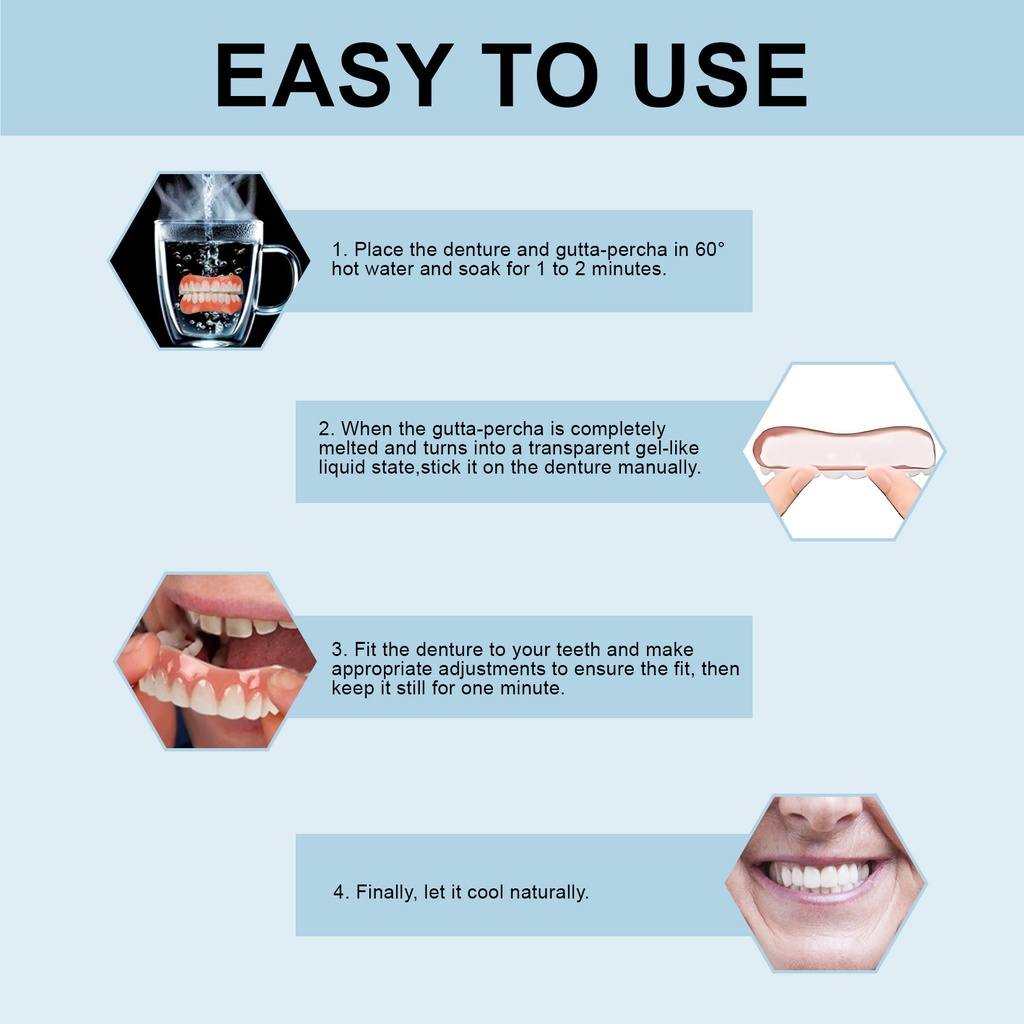 EASY TO USE

1. Place the denture and gutta-percha in 60° hot water and soak for 1 to 2 minutes.

2. When the gutta-percha is completely melted and turns into a transparent gel-like liquid state,stick it on the denture manually.

3. Fit the denture to your teeth and make appropriate adjustments to ensure the fit, then keep it still for one minute.

4. Finally, let it cool naturally.