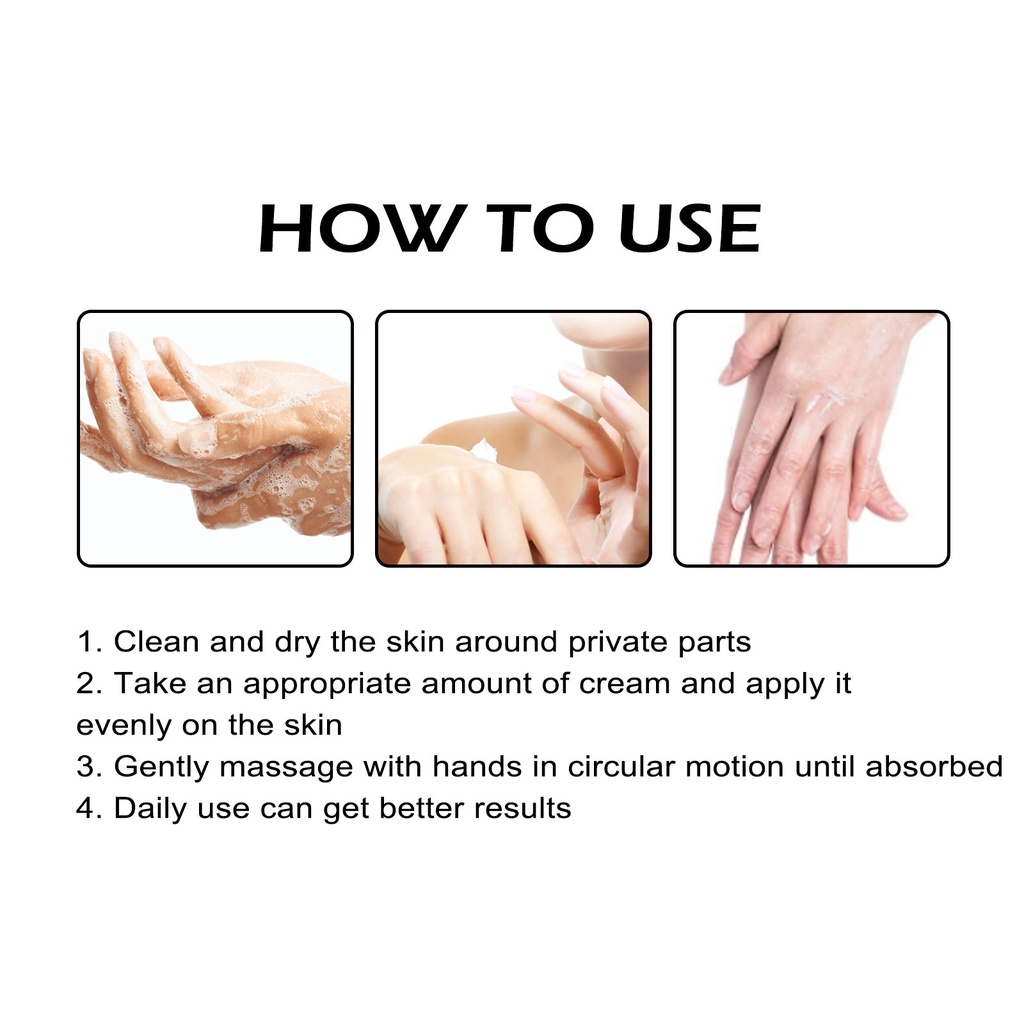 HOW TO USE

1. Clean and dry the skin around private parts
2. Take an appropriate amount of cream and apply it evenly on the skin
3. Gently massage with hands in circular motion until absorbed
4. Daily use can get better results