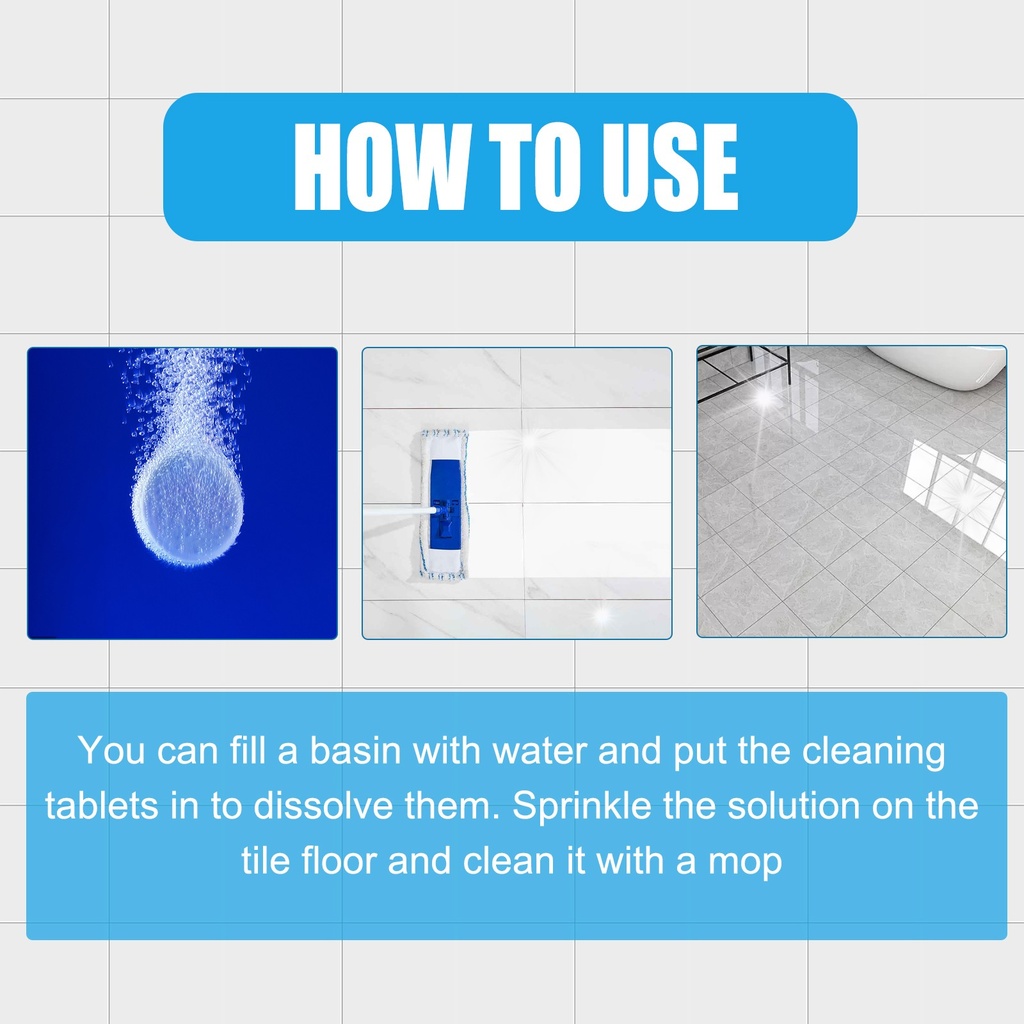 HOW TO USE

You can fill a basin with water and put the cleaning tablets in to dissolve them. Sprinkle the solution on the tile floor and clean it with a mop