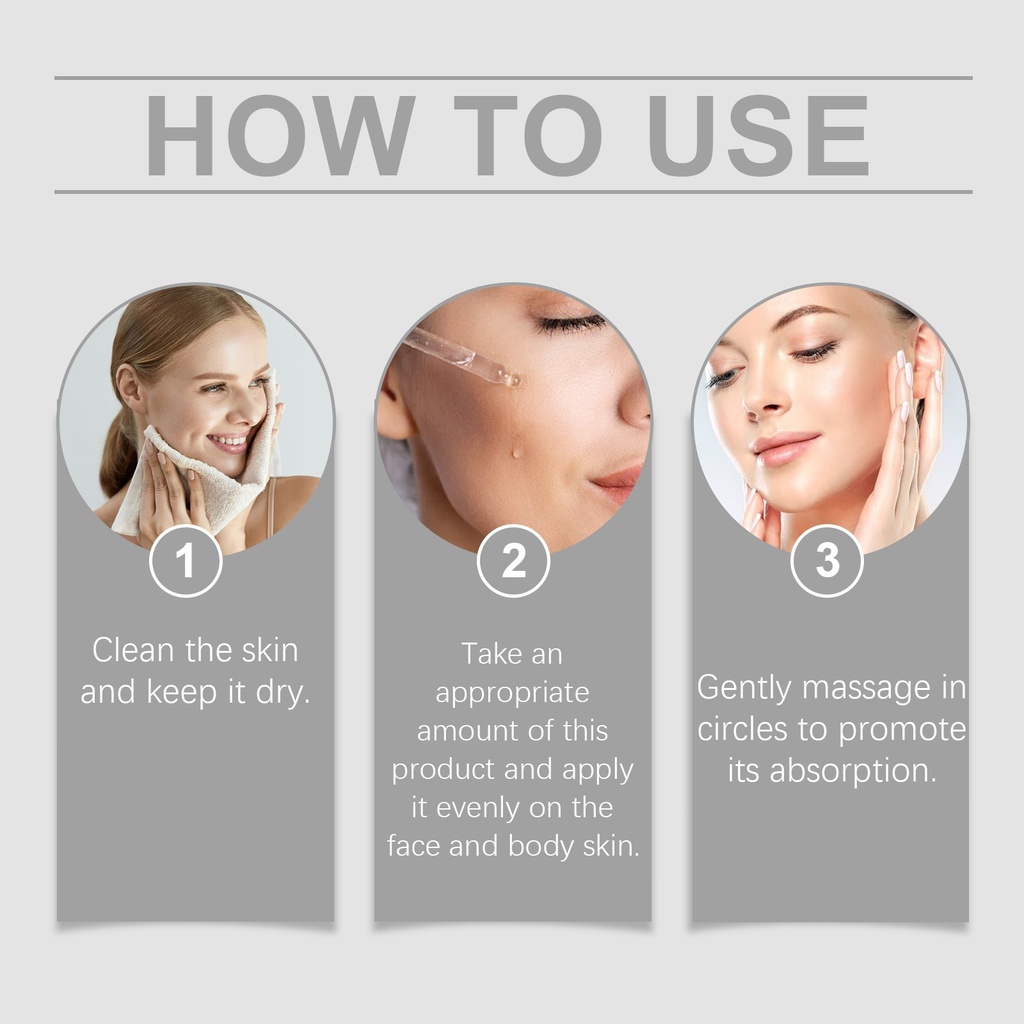 HOW TO USE

1

Clean the skin and keep it dry.

2

Take an appropriate amount of this product and apply it evenly on the face and body skin.

3

Gently massage in circles to promote its absorption.