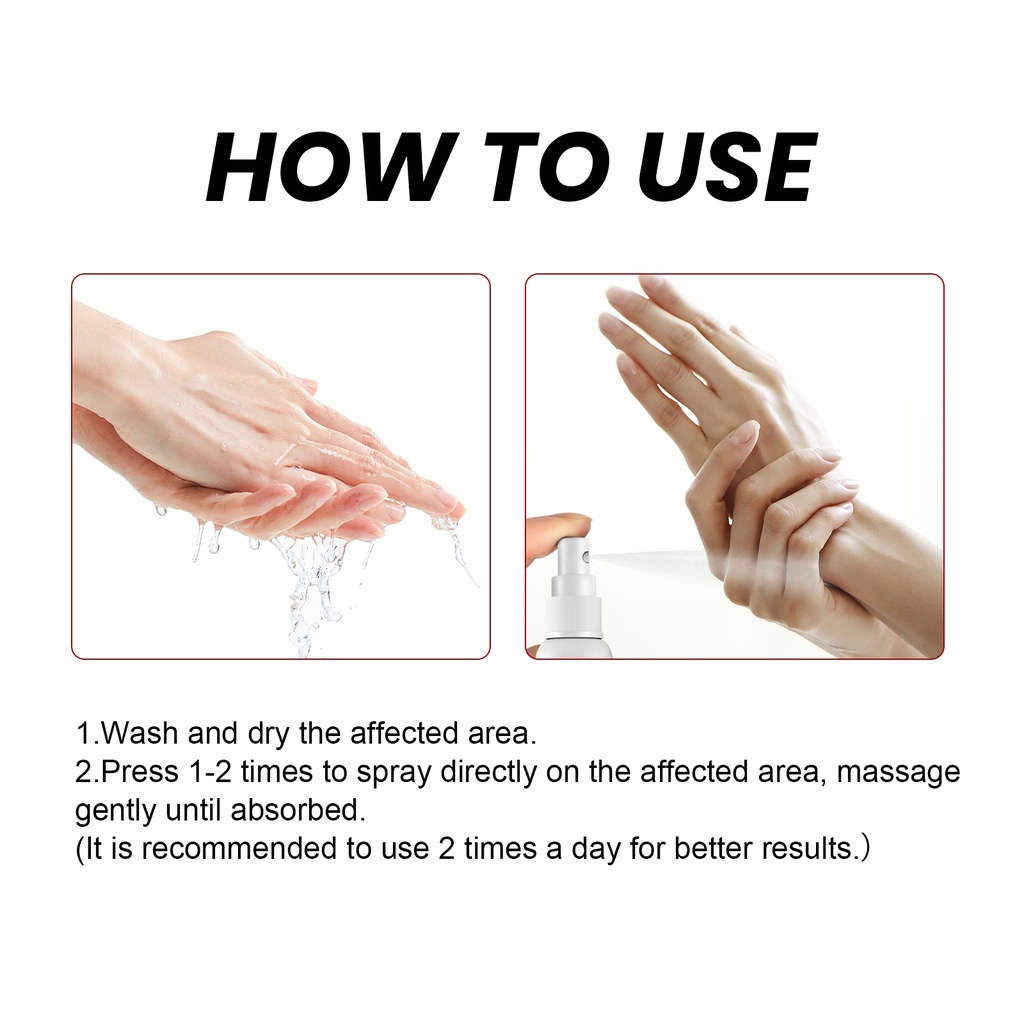 HOW TO USE

1.Wash and dry the affected area.
2.Press 1-2 times to spray directly on the affected area, massage gently until absorbed.
(It is recommended to use 2 times a day for better results.)