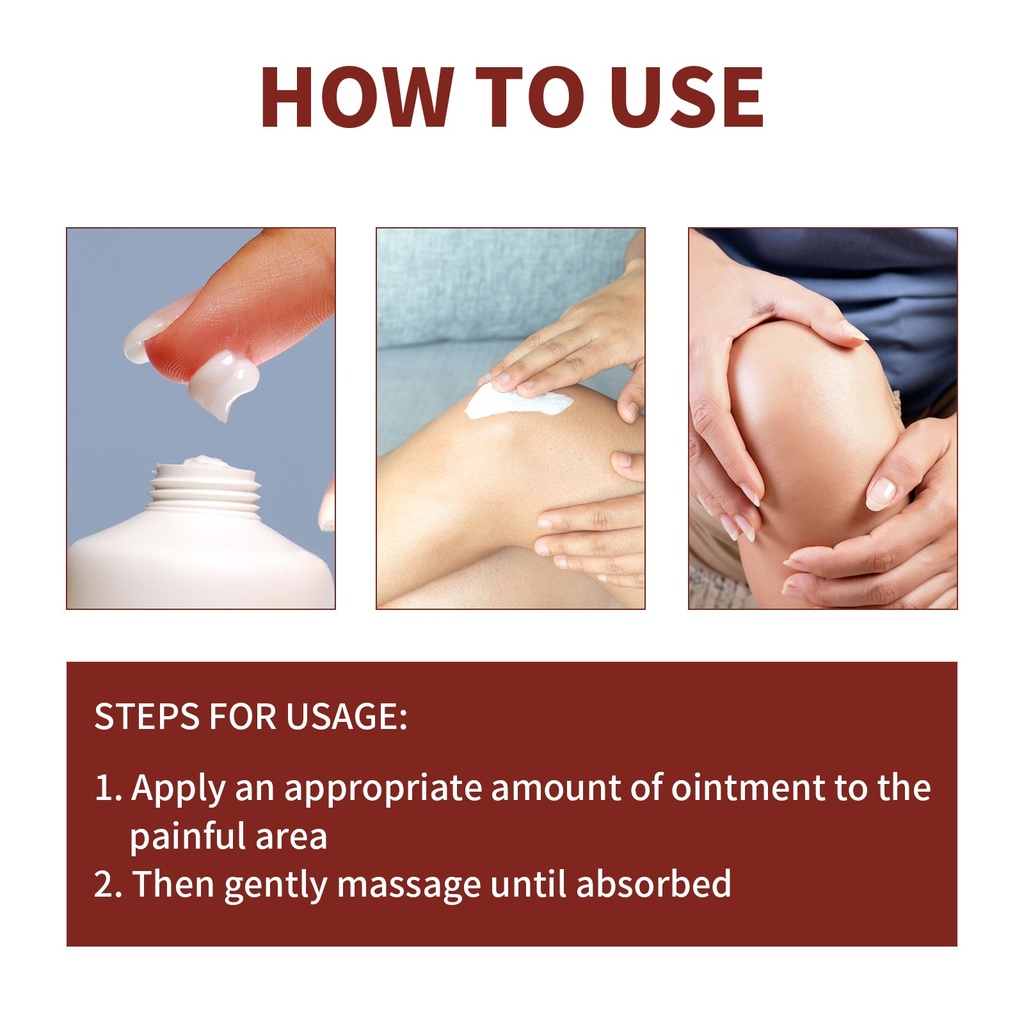 HOW TO USE

STEPS FOR USAGE:

1. Apply an appropriate amount of ointment to the painful area
2. Then gently massage until absorbed