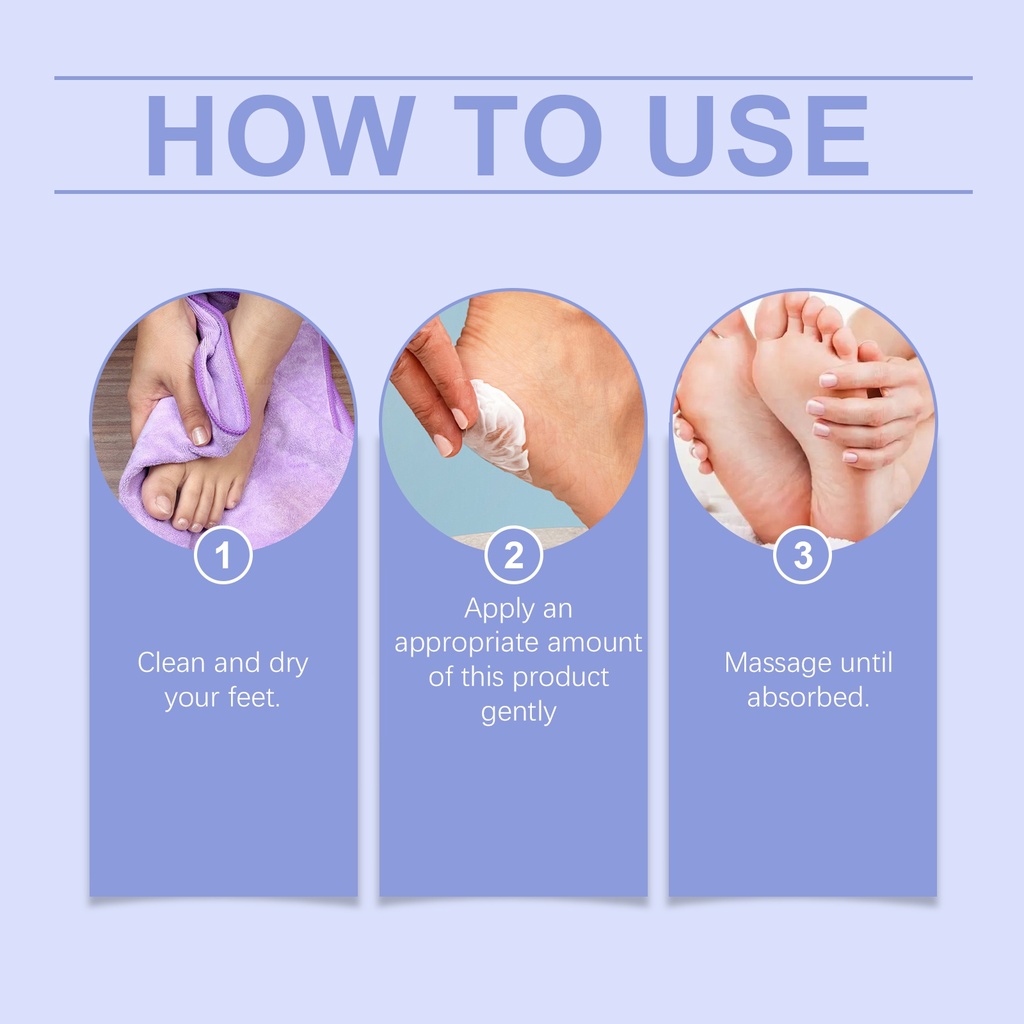 HOW TO USE

1

Clean and dry your feet.

2

Apply an appropriate amount of this product gently

3

Massage until absorbed.