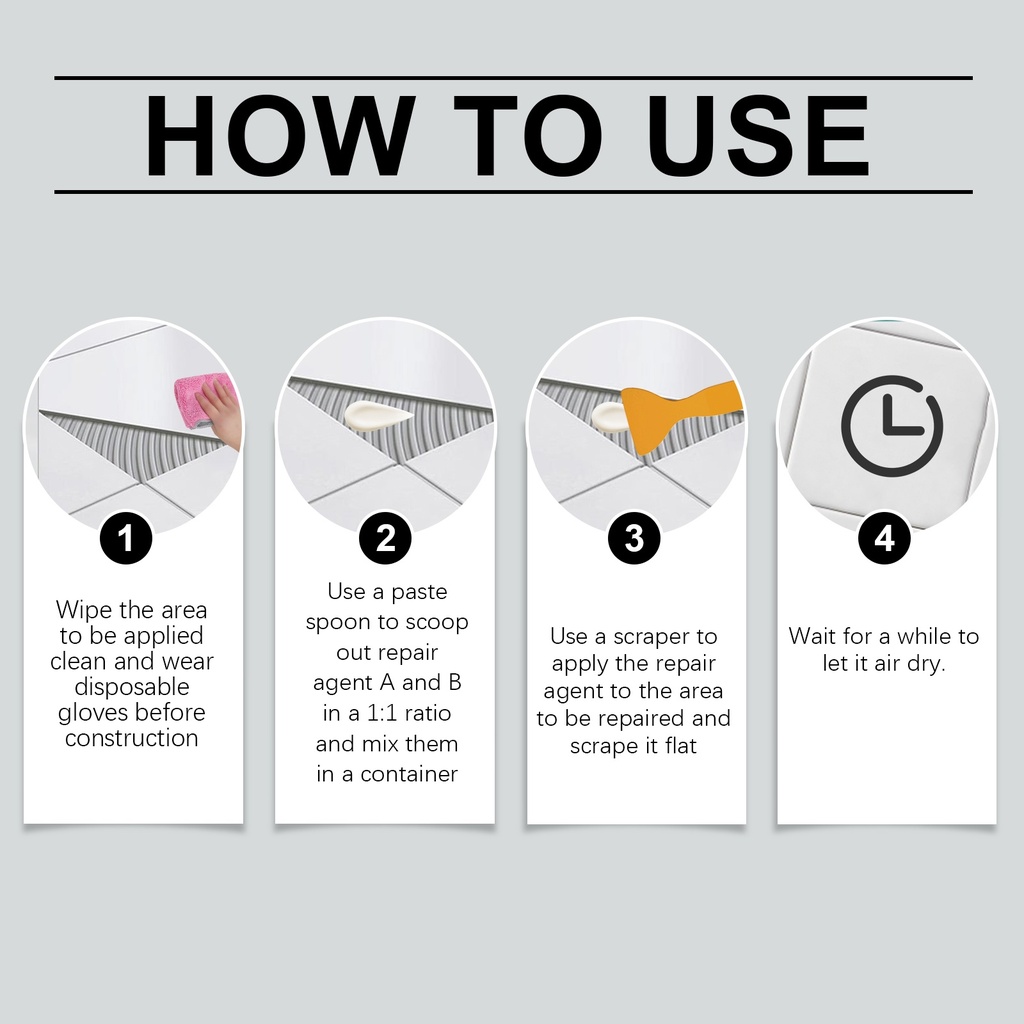 HOW TO USE

1

Wipe the area to be applied clean and wear disposable gloves before construction

2

Use a paste spoon to scoop out repair agent A and B in a 1:1 ratio and mix them in a container

3

Use a scraper to apply the repair agent to the area to be repaired and scrape it flat

4

Wait for a while to let it air dry.