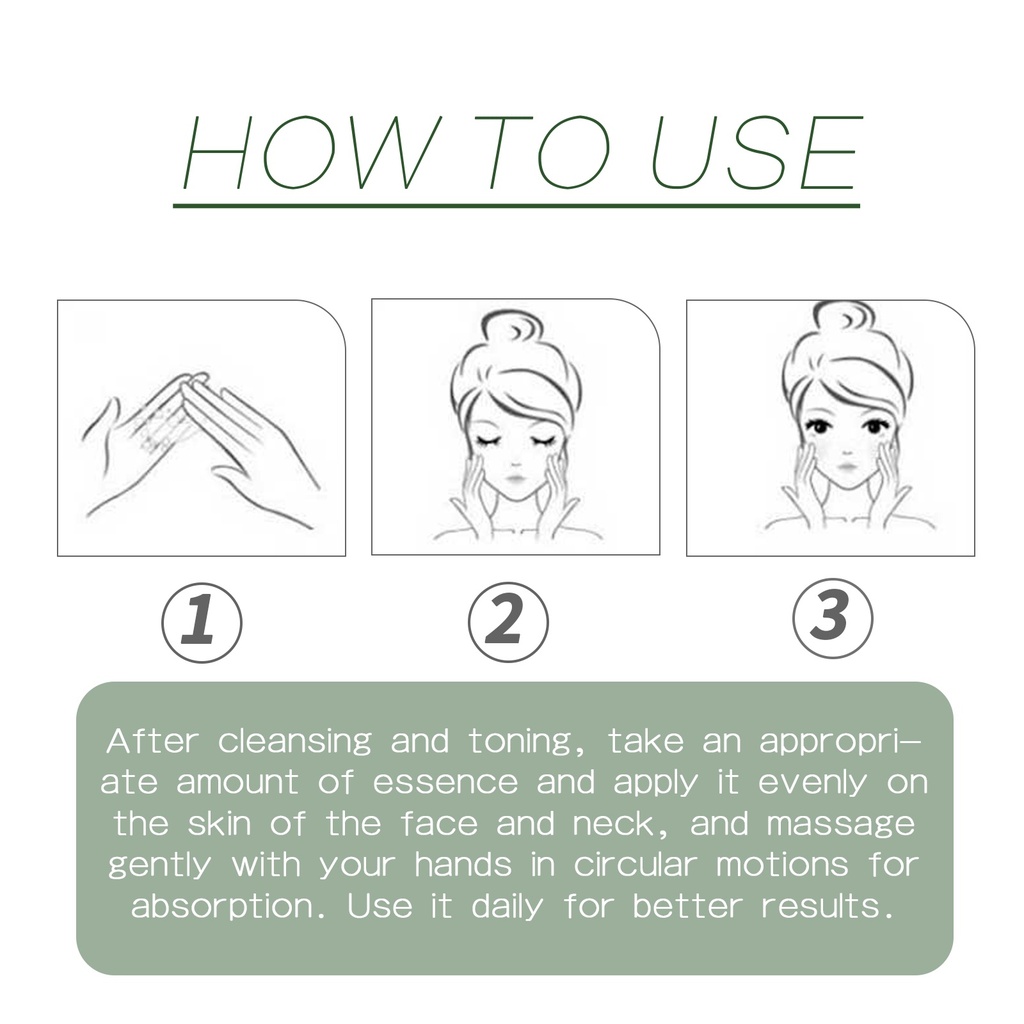 HOW TO USE

1

2

3

After cleansing and toning, take an appropriate amount of essence and apply it evenly on the skin of the face and neck, and massage gently with your hands in circular motions for absorption. Use it daily for better results.