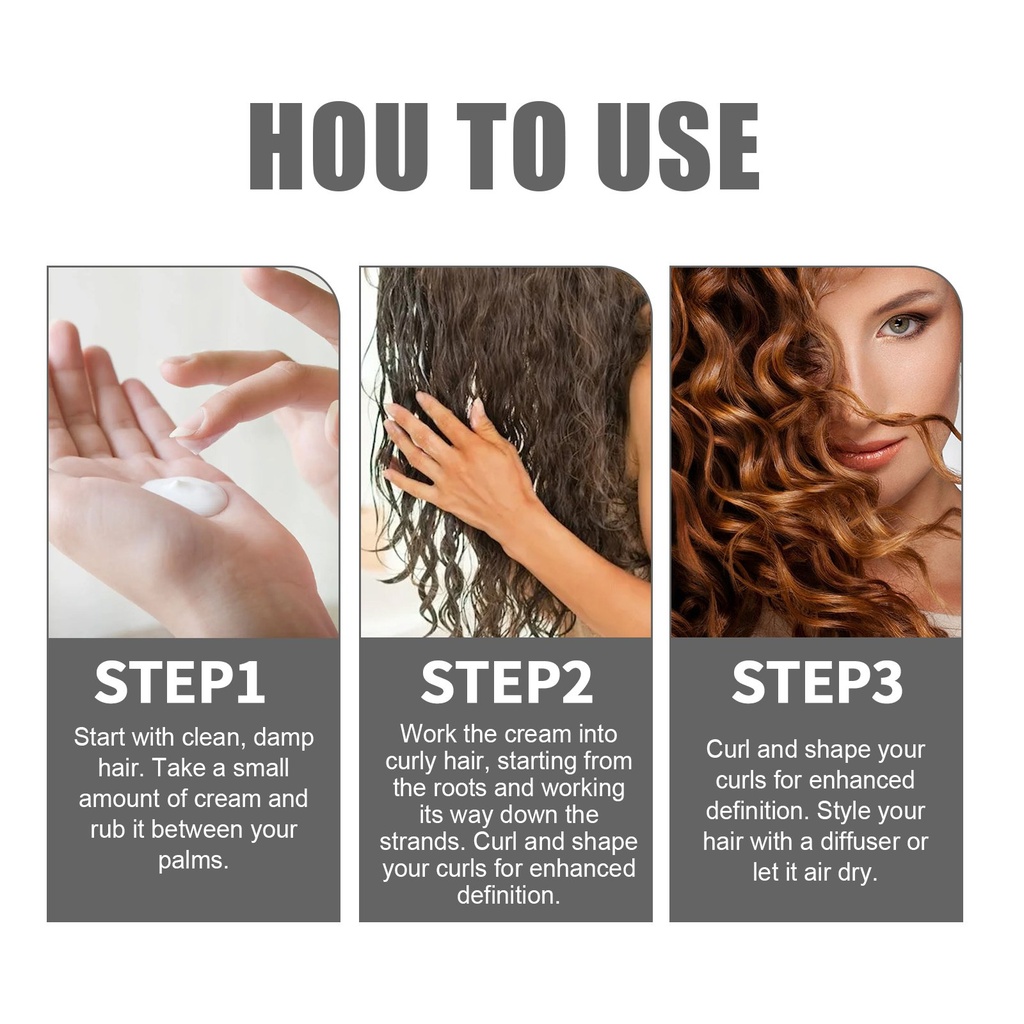 HOU TO USE

STEP1

Start with clean, damp hair. Take a small amount of cream and rub it between your palms.

STEP2

Work the cream into curly hair, starting from the roots and working its way down the strands. Curl and shape your curls for enhanced definition.

STEP3

Curl and shape your curls for enhanced definition. Style your hair with a diffuser or let it air dry.