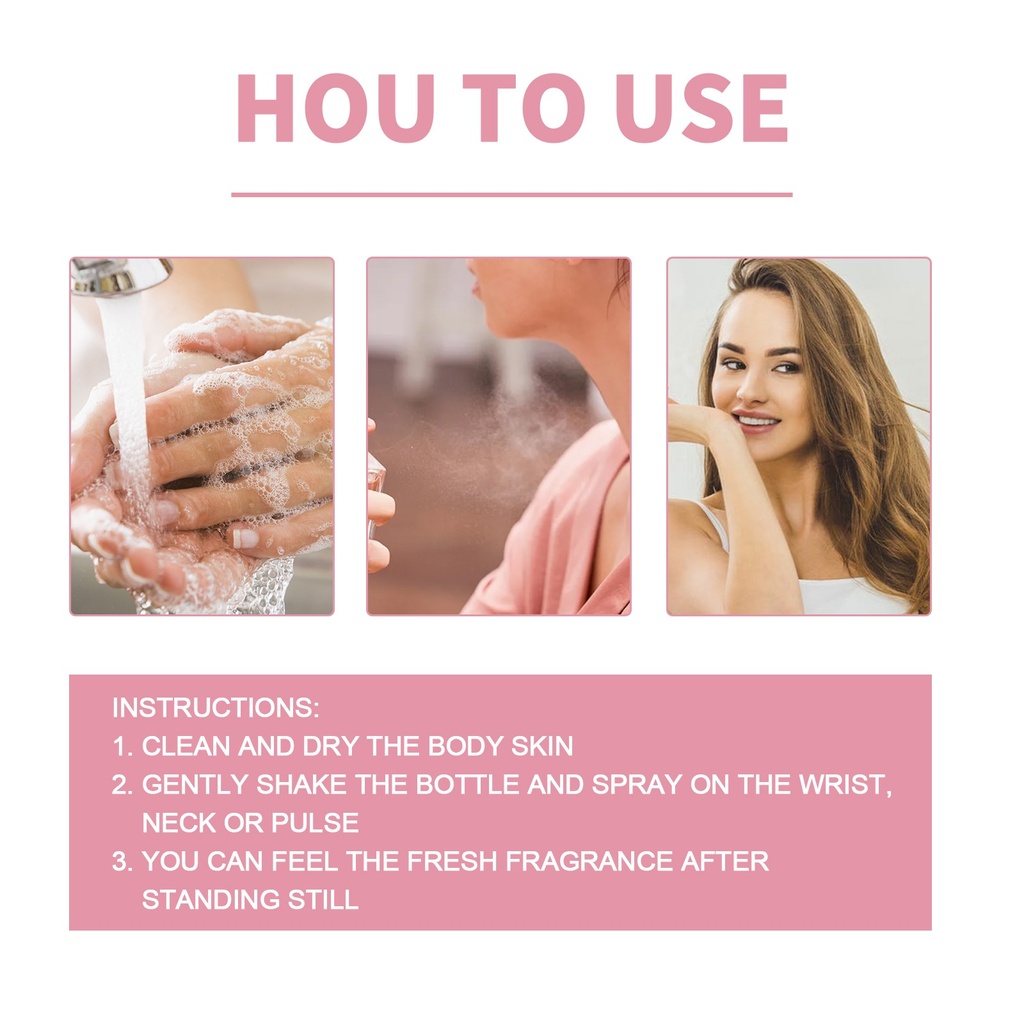 HOU TO USE

INSTRUCTIONS:
1. CLEAN AND DRY THE BODY SKIN
2. GENTLY SHAKE THE BOTTLE AND SPRAY ON THE WRIST, NECK OR PULSE
3. YOU CAN FEEL THE FRESH FRAGRANCE AFTER STANDING STILL