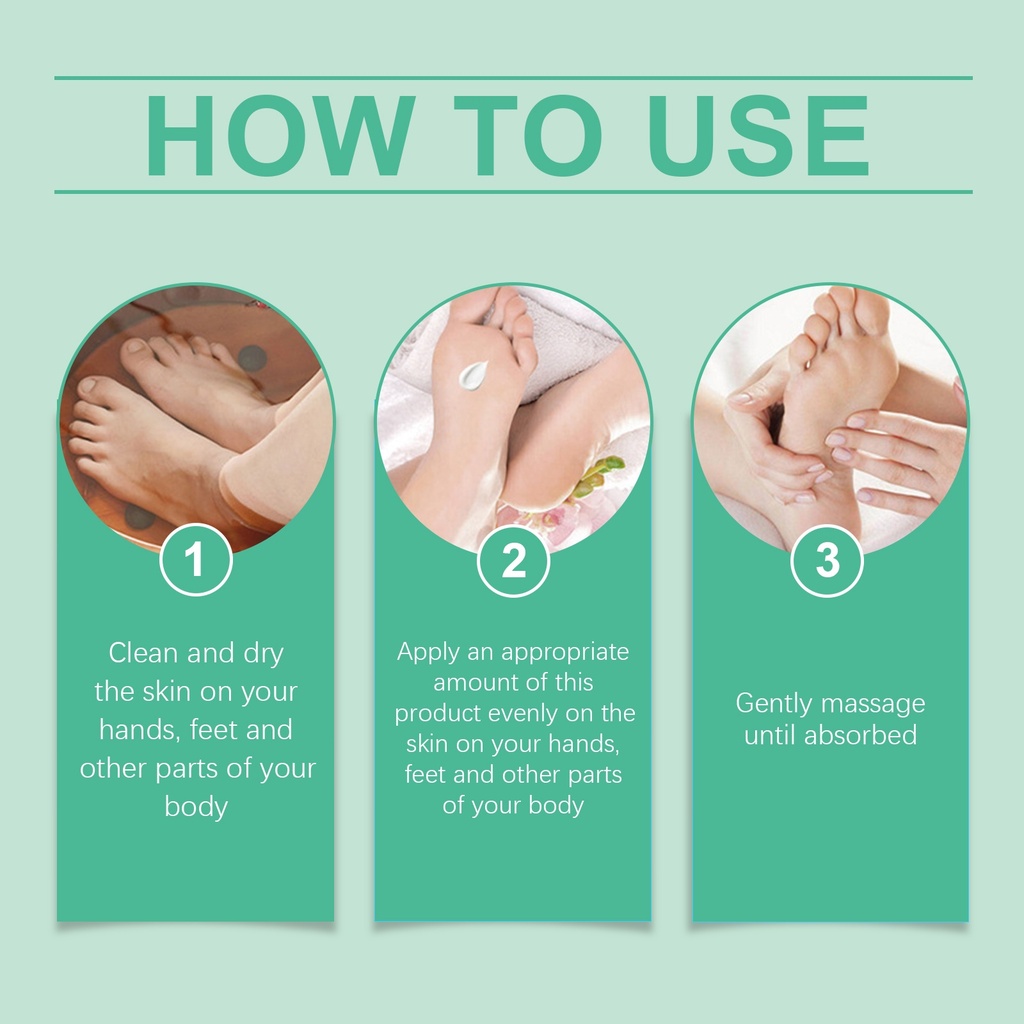 HOW TO USE

1

Clean and dry the skin on your hands, feet and other parts of your body

2

Apply an appropriate amount of this product evenly on the skin on your hands, feet and other parts of your body

3

Gently massage until absorbed