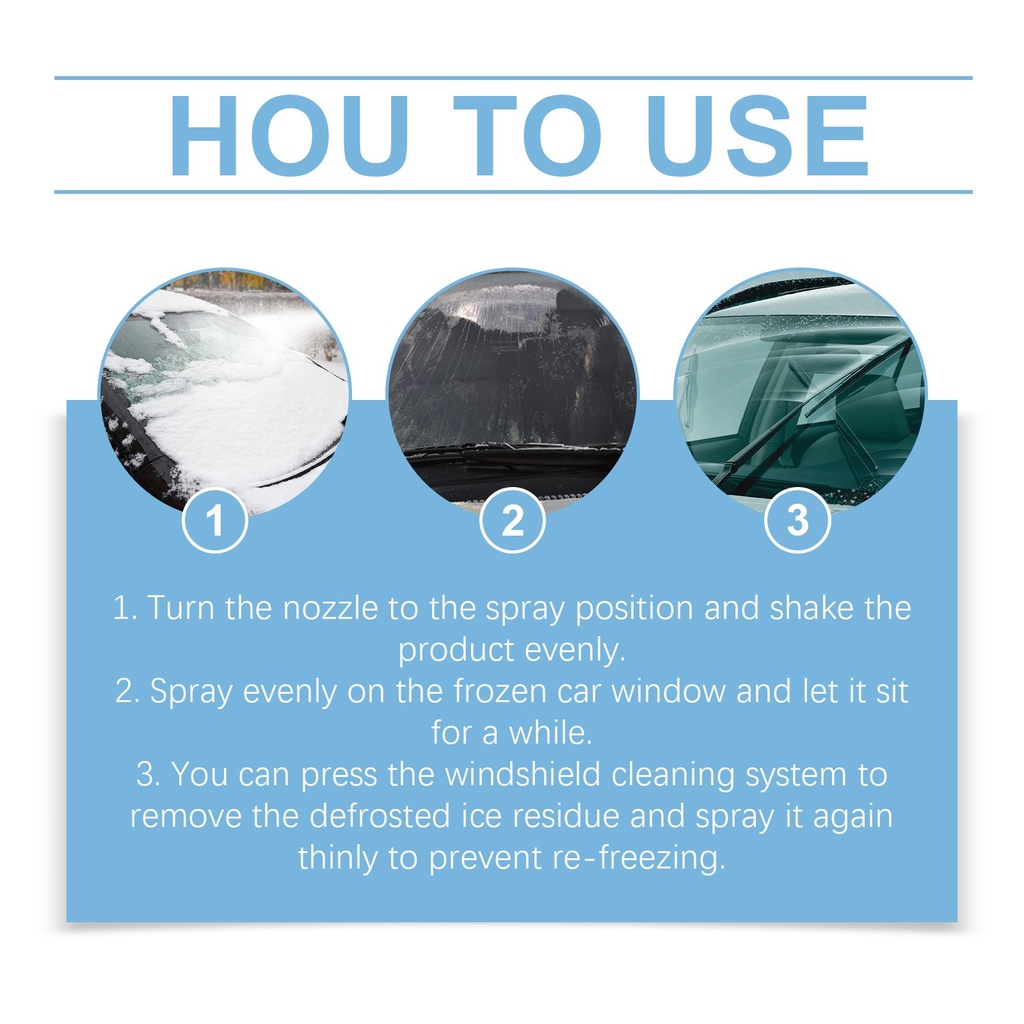 HOU TO USE

1

2

3

1. Turn the nozzle to the spray position and shake the product evenly.
2. Spray evenly on the frozen car window and let it sit for a while.
3. You can press the windshield cleaning system to remove the defrosted ice residue and spray it again thinly to prevent re-freezing.