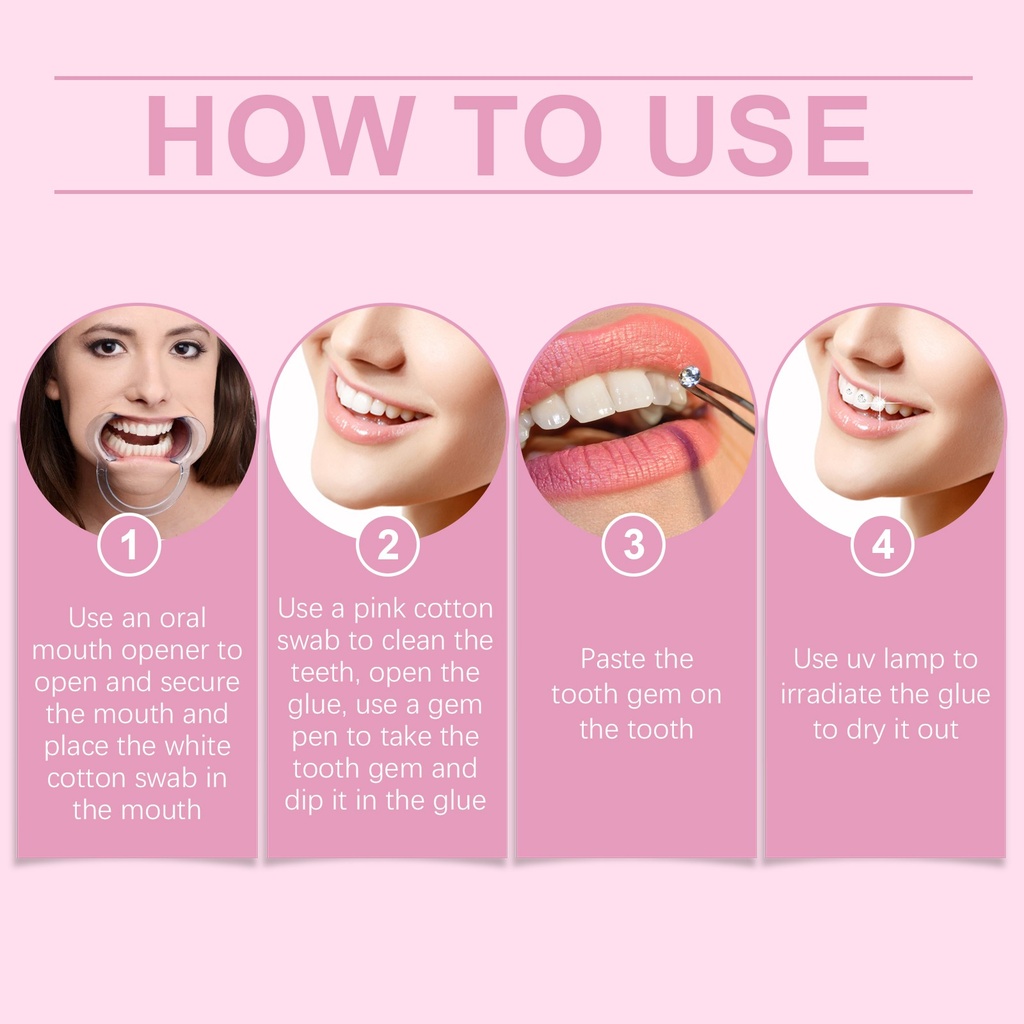 HOW TO USE

1

Use an oral mouth opener to open and secure the mouth and place the white cotton swab in the mouth

2

Use a pink cotton swab to clean the teeth, open the glue, use a gem pen to take the tooth gem and dip it in the glue

3

Paste the tooth gem on the tooth

4

Use uv lamp to irradiate the glue to dry it out