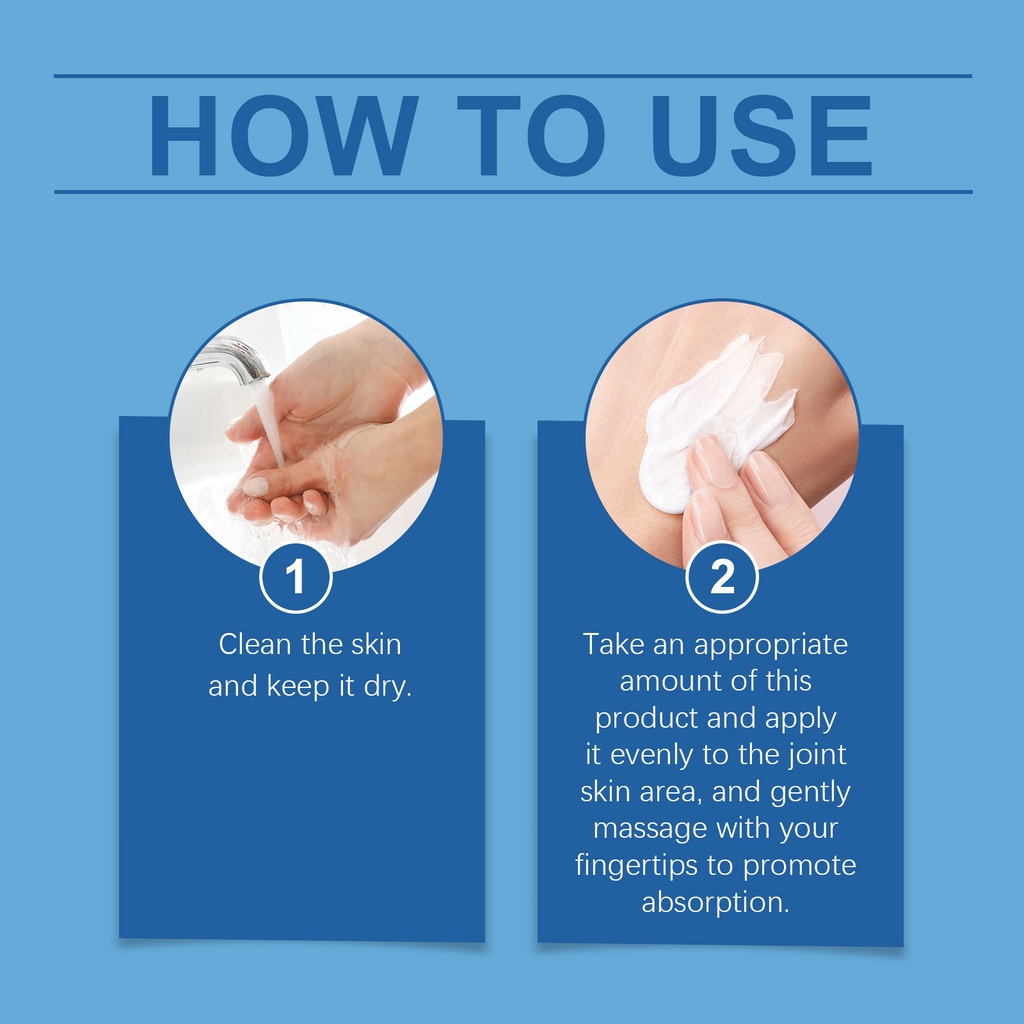 HOW TO USE

1

Clean the skin and keep it dry.

2

Take an appropriate amount of this product and apply it evenly to the joint skin area, and gently massage with your fingertips to promote absorption.