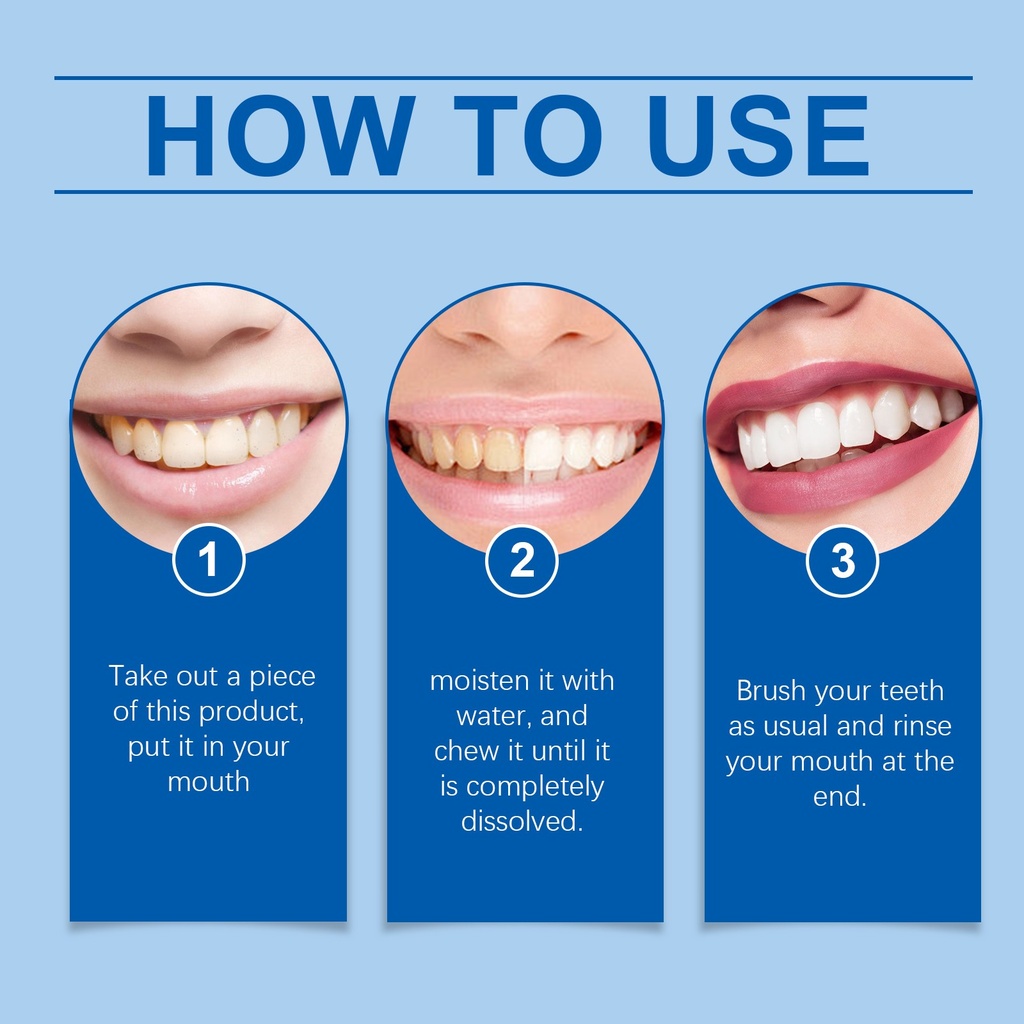 HOW TO USE

1

Take out a piece of this product, put it in your mouth

2

moisten it with water, and chew it until it is completely dissolved.

3

Brush your teeth as usual and rinse your mouth at the end.