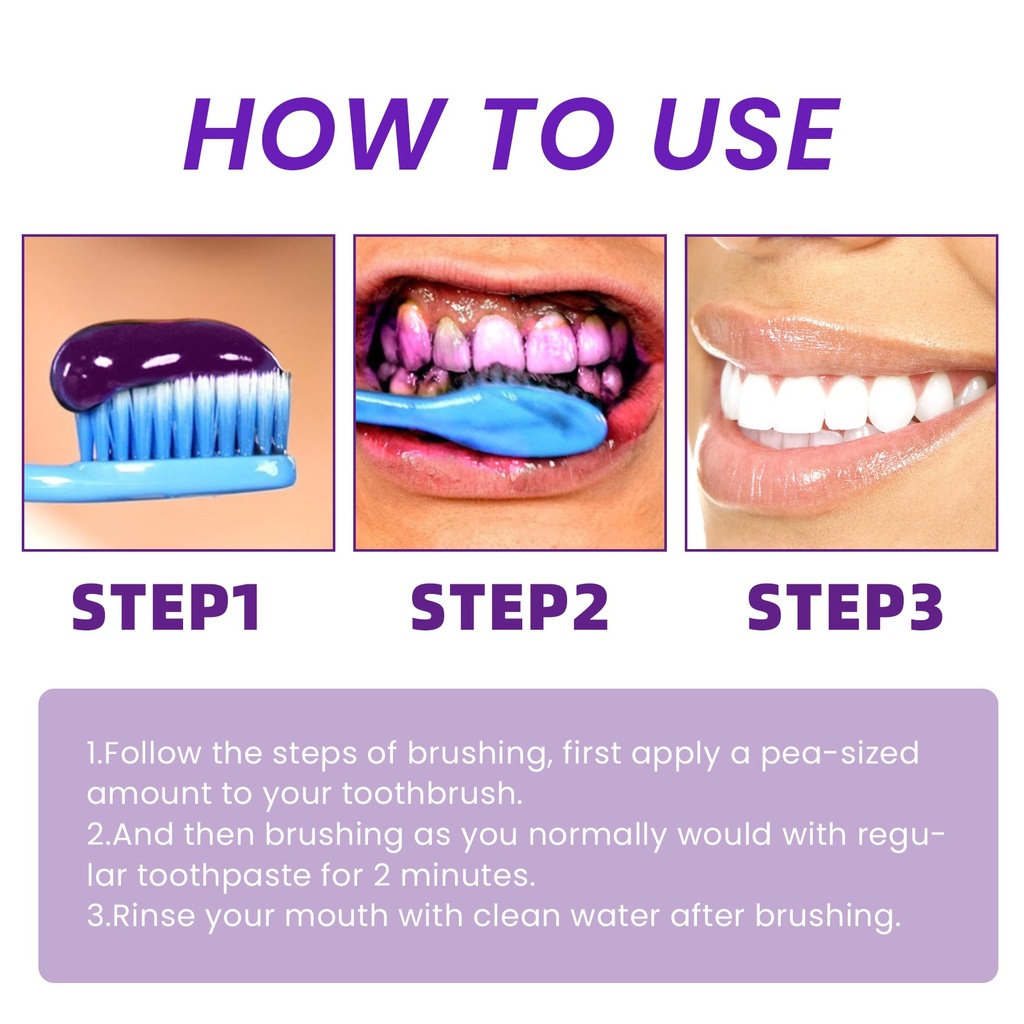 HOW TO USE

STEP1

STEP2

STEP3

1.Follow the steps of brushing, first apply a pea-sized amount to your toothbrush.
2.And then brushing as you normally would with regular toothpaste for 2 minutes.
3.Rinse your mouth with clean water after brushing.