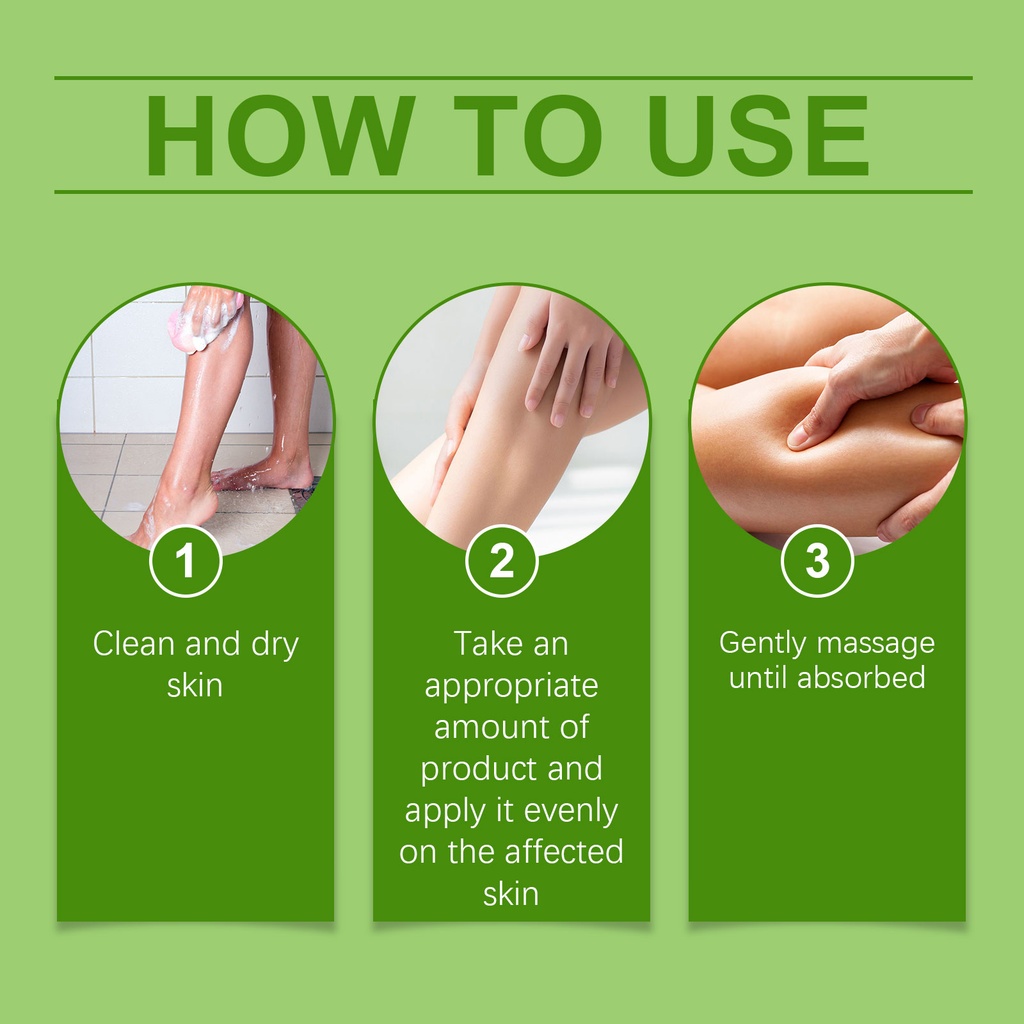 HOW TO USE

1
Clean and dry skin

2
Take an appropriate amount of product and apply it evenly on the affected skin

3
Gently massage until absorbed