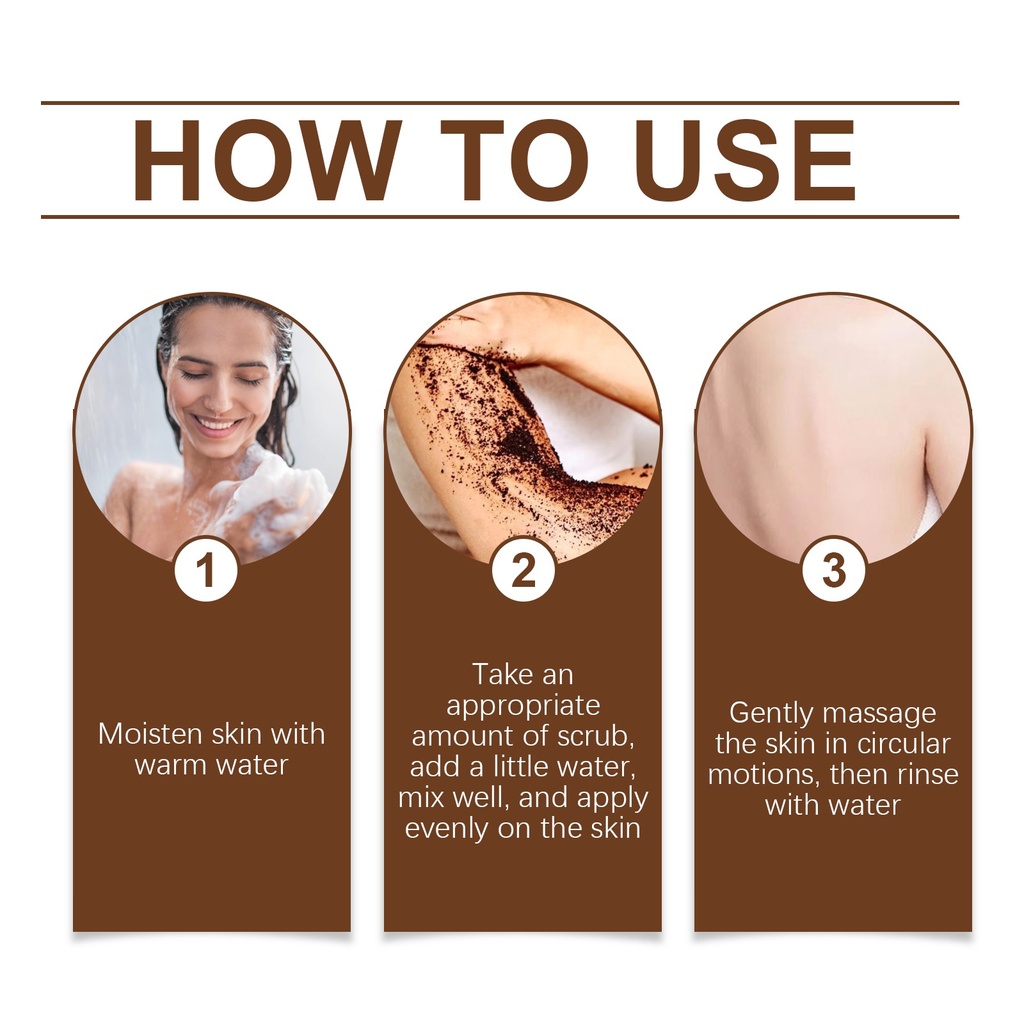 HOW TO USE

1

Moisten skin with warm water

2

Take an appropriate amount of scrub, add a little water, mix well, and apply evenly on the skin

3

Gently massage the skin in circular motions, then rinse with water