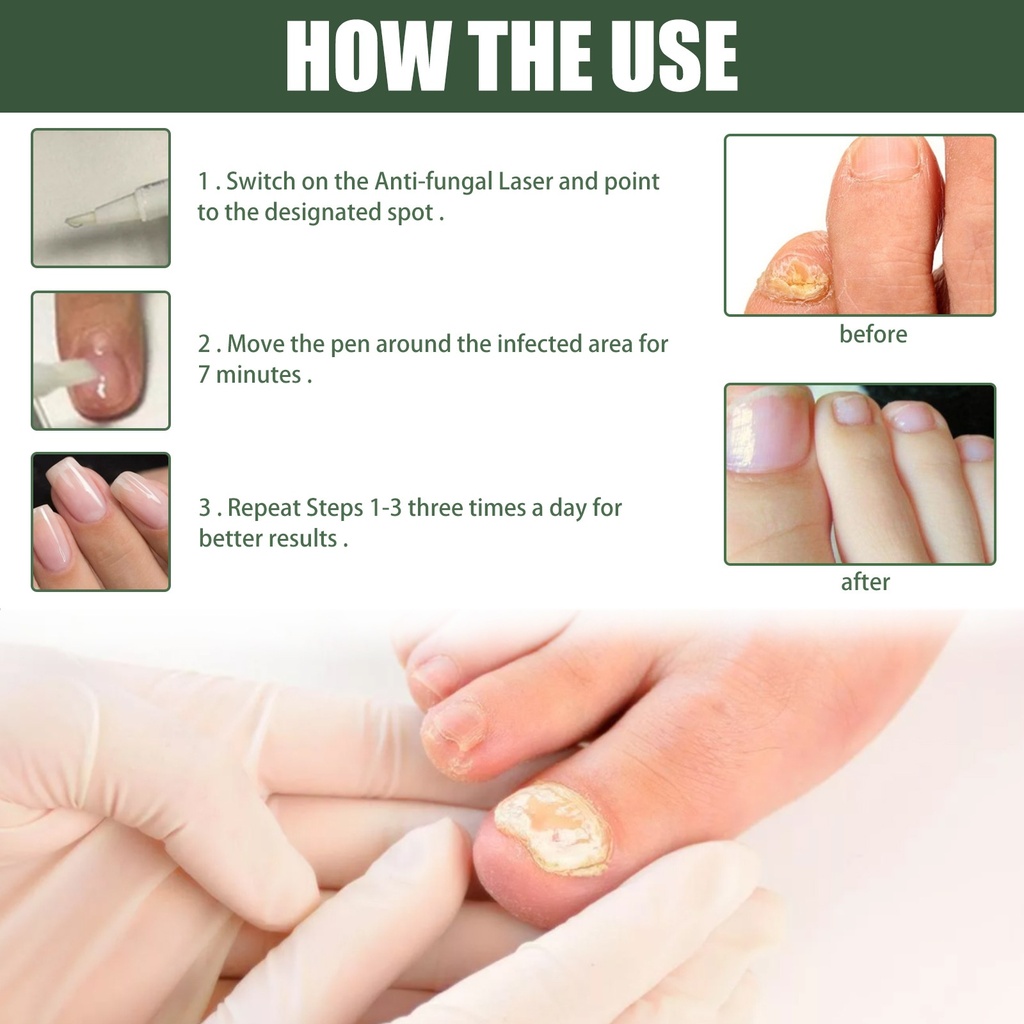 HOW THE USE

1 . Switch on the Anti-fungal Laser and point to the designated spot .

2 . Move the pen around the infected area for 7 minutes .

3 . Repeat Steps 1-3 three times a day for better results .

before

after