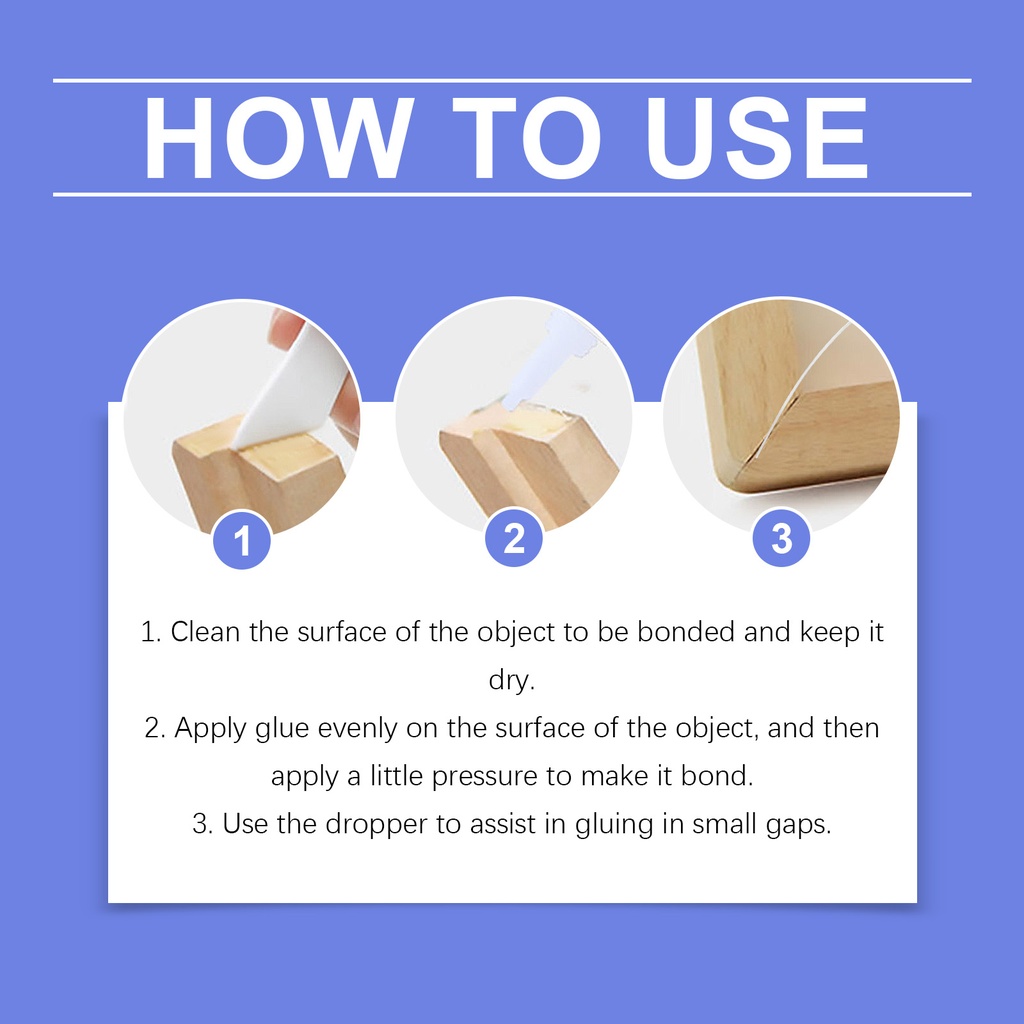 HOW TO USE

1

2

3

1. Clean the surface of the object to be bonded and keep it dry.
2. Apply glue evenly on the surface of the object, and then apply a little pressure to make it bond.
3. Use the dropper to assist in gluing in small gaps.