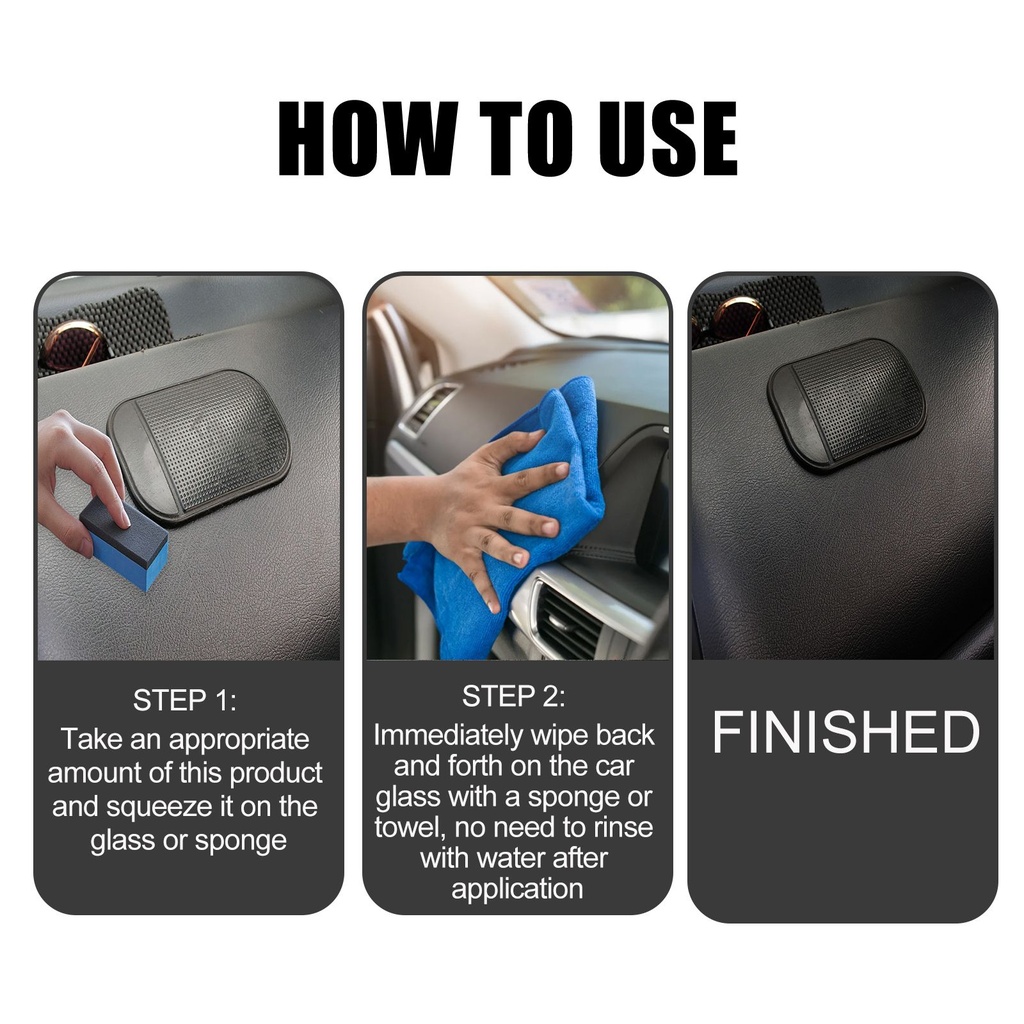 HOW TO USE

STEP 1:
Take an appropriate amount of this product and squeeze it on the glass or sponge

STEP 2:
Immediately wipe back and forth on the car glass with a sponge or towel, no need to rinse with water after application

FINISHED