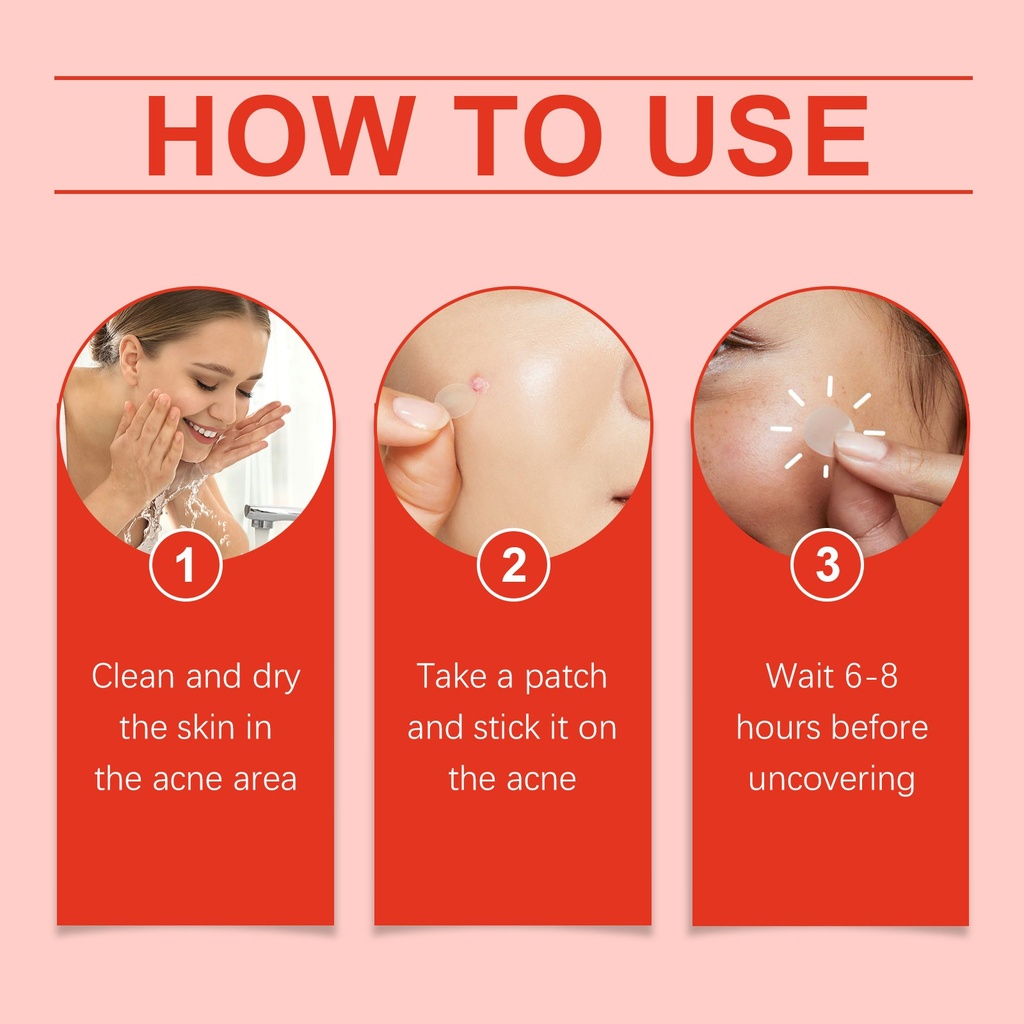 HOW TO USE

1

Clean and dry the skin in the acne area

2

Take a patch and stick it on the acne

3

Wait 6-8 hours before uncovering