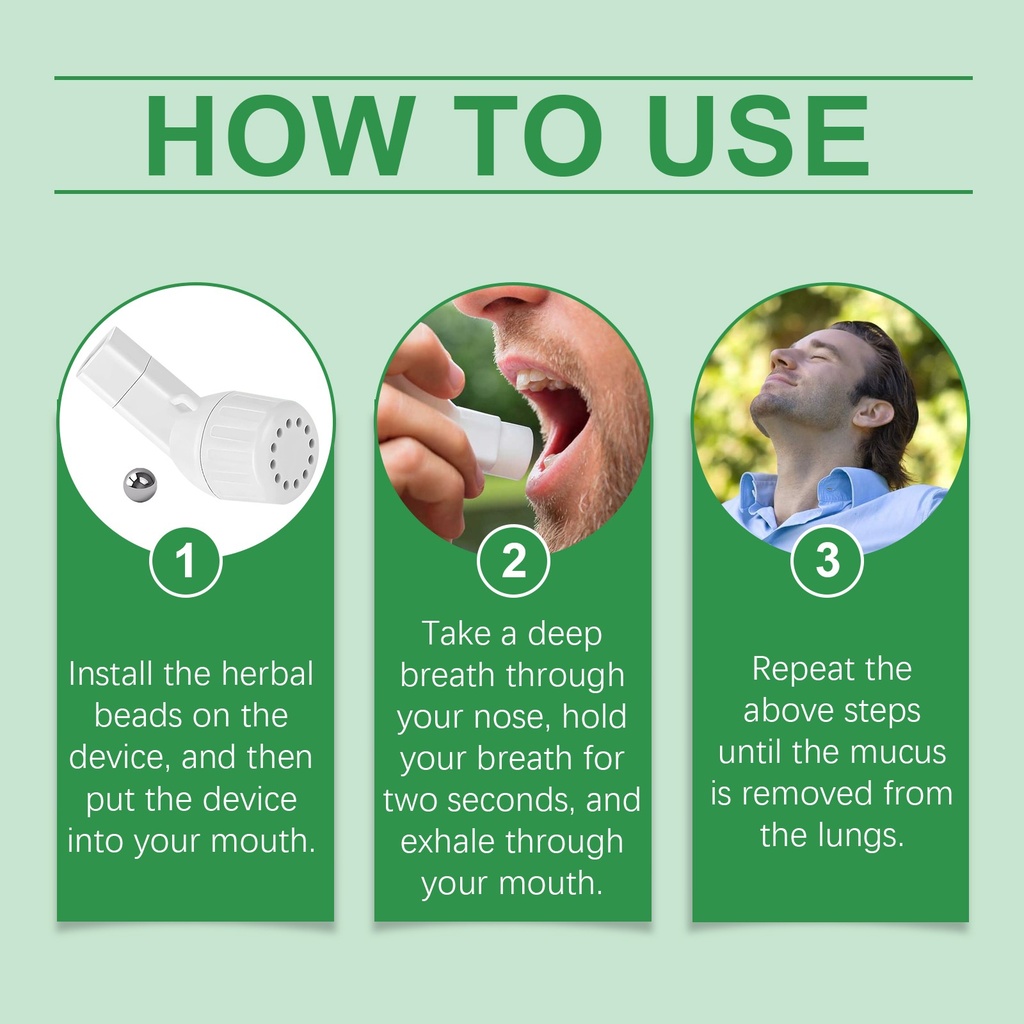 HOW TO USE

1

Install the herbal beads on the device, and then put the device into your mouth.

2

Take a deep breath through your nose, hold your breath for two seconds, and exhale through your mouth.

3

Repeat the above steps until the mucus is removed from the lungs.