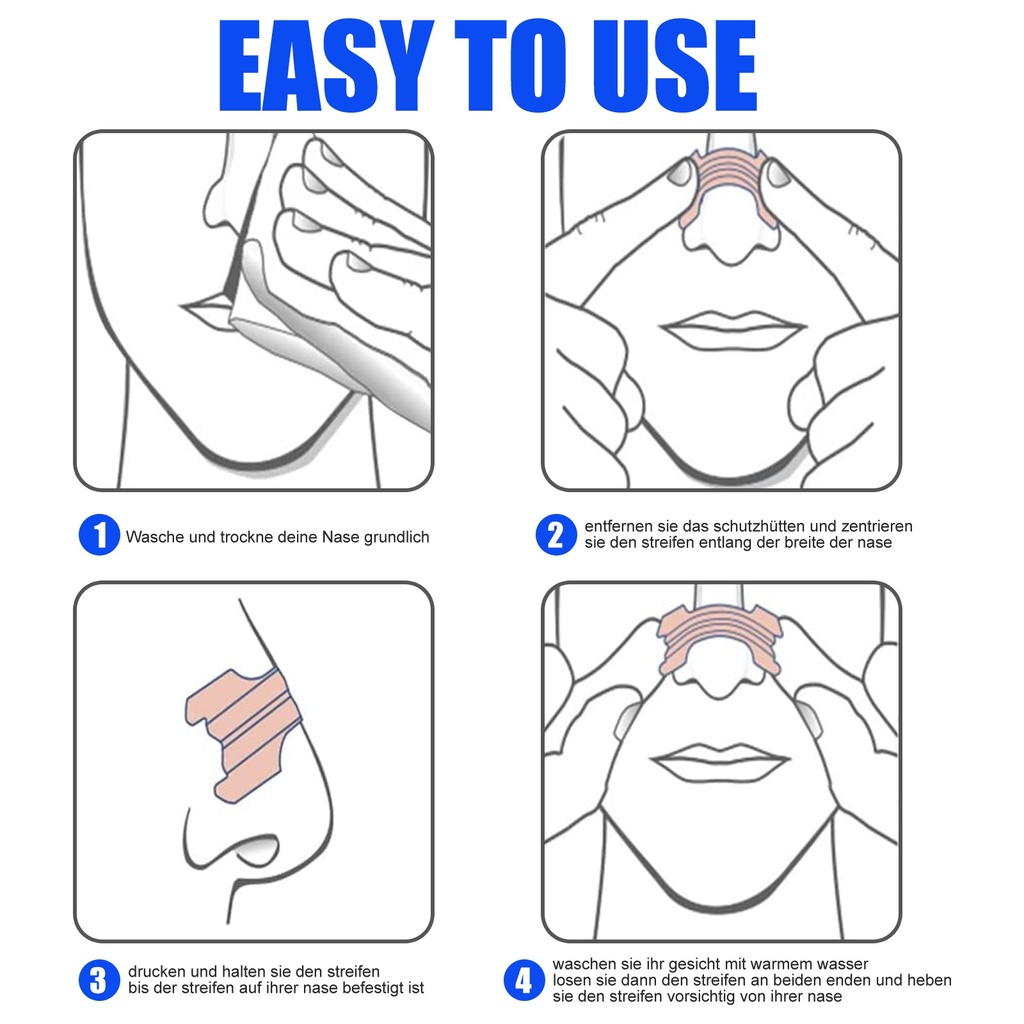 EASY TO USE

1 Wasche und trockne deine Nase grundlich

2 entfernen sie das schutzhütten und zentrieren sie den streifen entlang der breite der nase

3 drucken und halten sie den streifen bis der streifen auf ihrer nase befestigt ist

4 waschen sie ihr gesicht mit warmem wasser losen sie dann den streifen an beiden enden und heben sie den streifen vorsichtig von ihrer nase