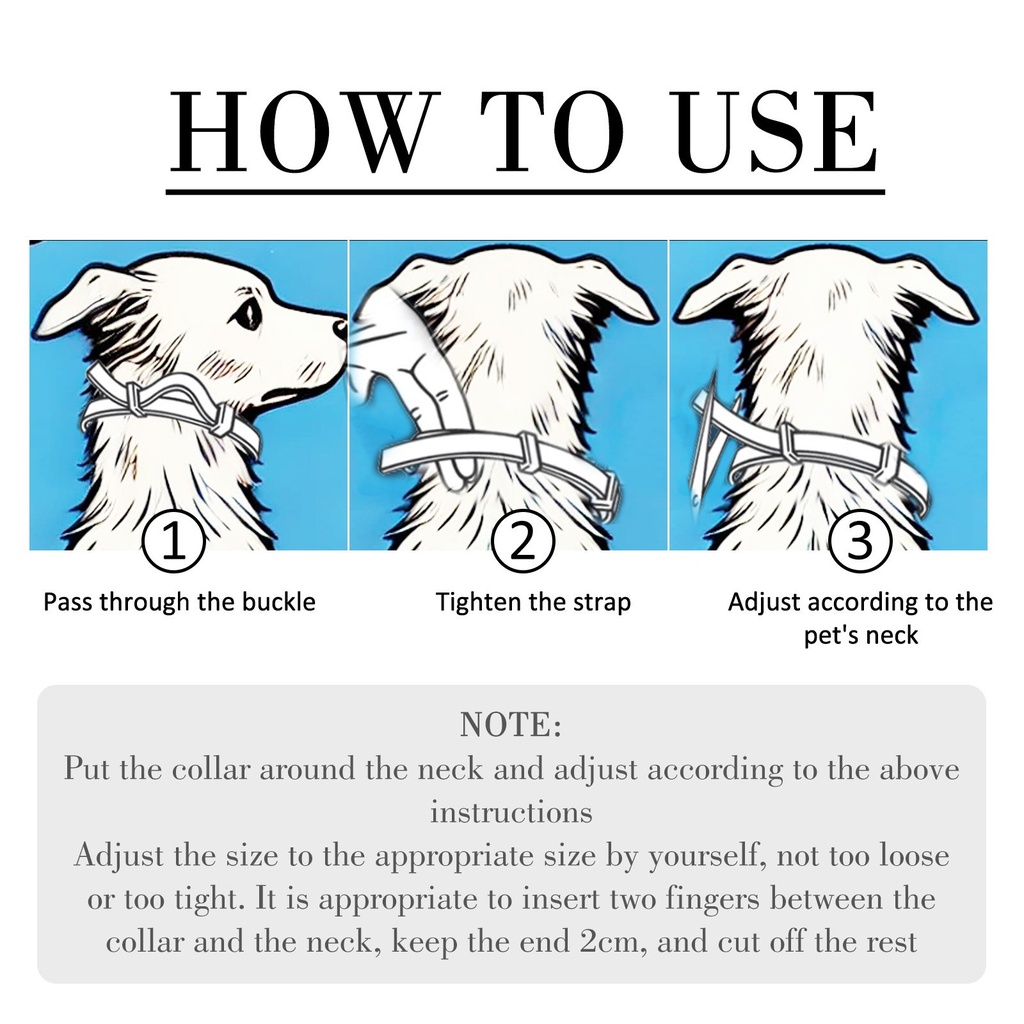 HOW TO USE

1
Pass through the buckle

2
Tighten the strap

3
Adjust according to the pet's neck

NOTE:
Put the collar around the neck and adjust according to the above instructions
Adjust the size to the appropriate size by yourself, not too loose or too tight. It is appropriate to insert two fingers between the collar and the neck, keep the end 2cm, and cut off the rest