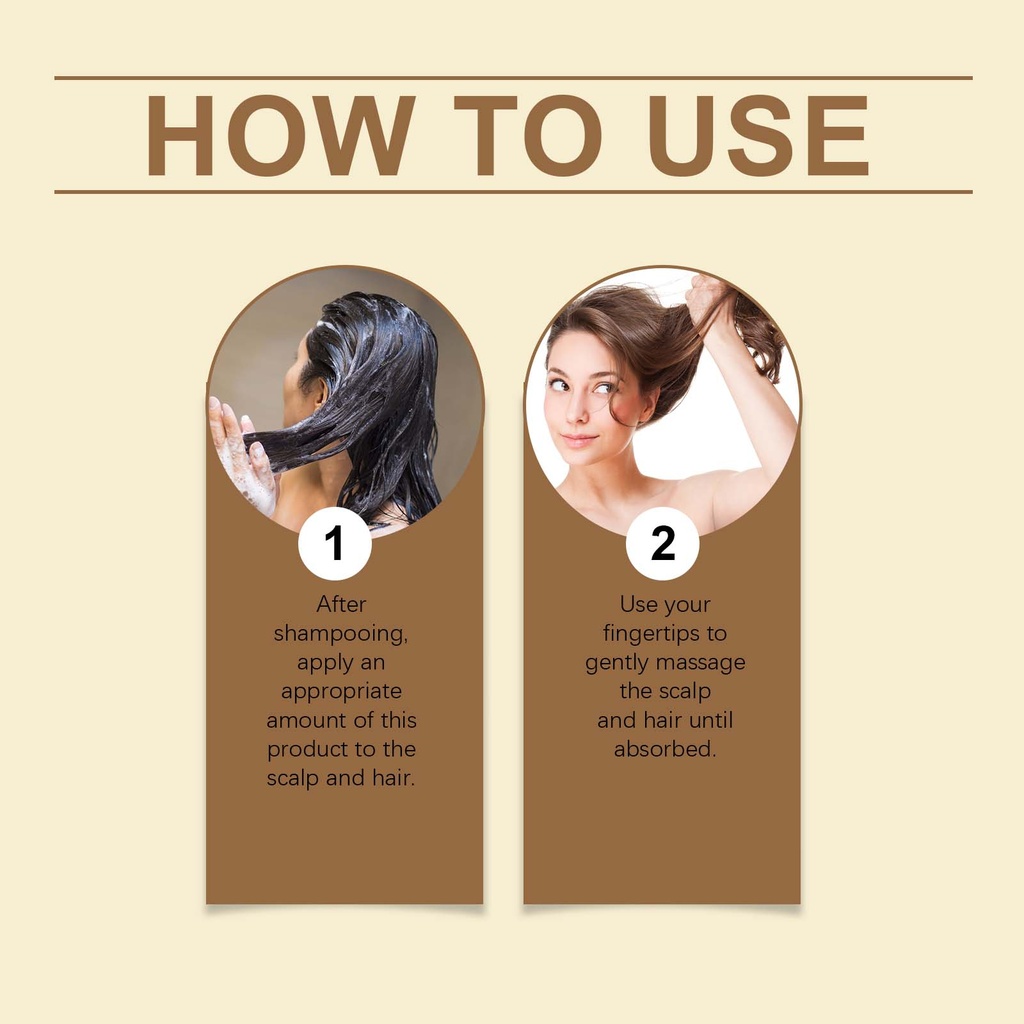 HOW TO USE

1

After shampooing, apply an appropriate amount of this product to the scalp and hair.

2

Use your fingertips to gently massage the scalp and hair until absorbed.