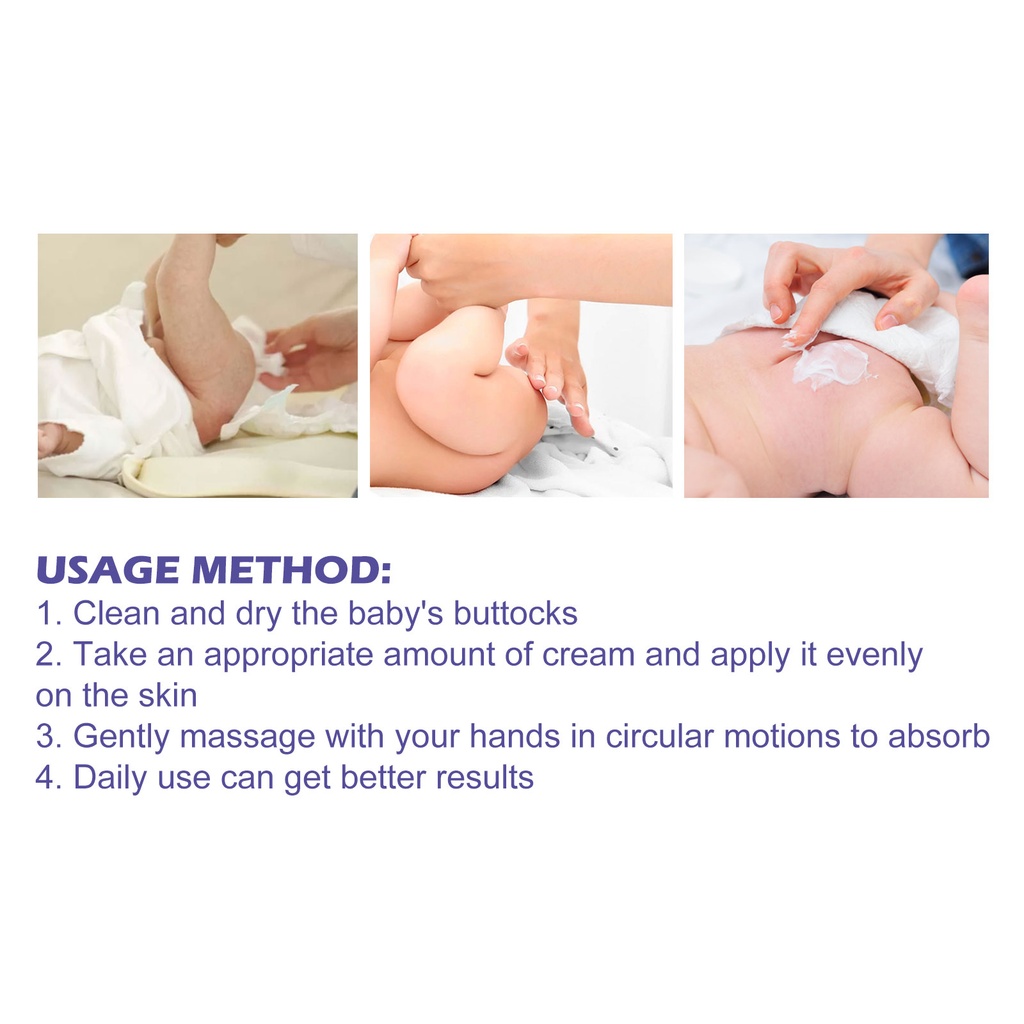 USAGE METHOD:
1. Clean and dry the baby's buttocks
2. Take an appropriate amount of cream and apply it evenly on the skin
3. Gently massage with your hands in circular motions to absorb
4. Daily use can get better results