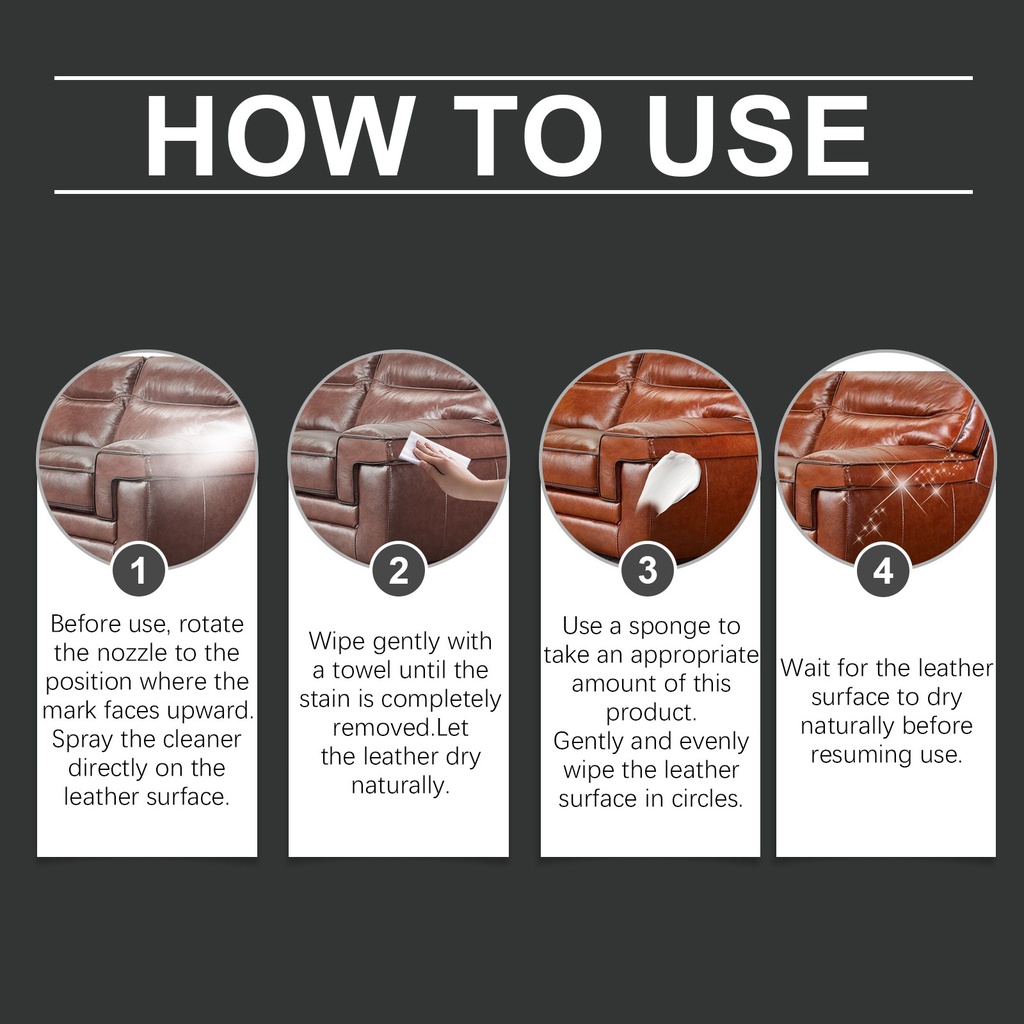 HOW TO USE

1

Before use, rotate the nozzle to the position where the mark faces upward. Spray the cleaner directly on the leather surface.

2

Wipe gently with a towel until the stain is completely removed.Let the leather dry naturally.

3

Use a sponge to take an appropriate amount of this product.
Gently and evenly wipe the leather surface in circles.

4

Wait for the leather surface to dry naturally before resuming use.