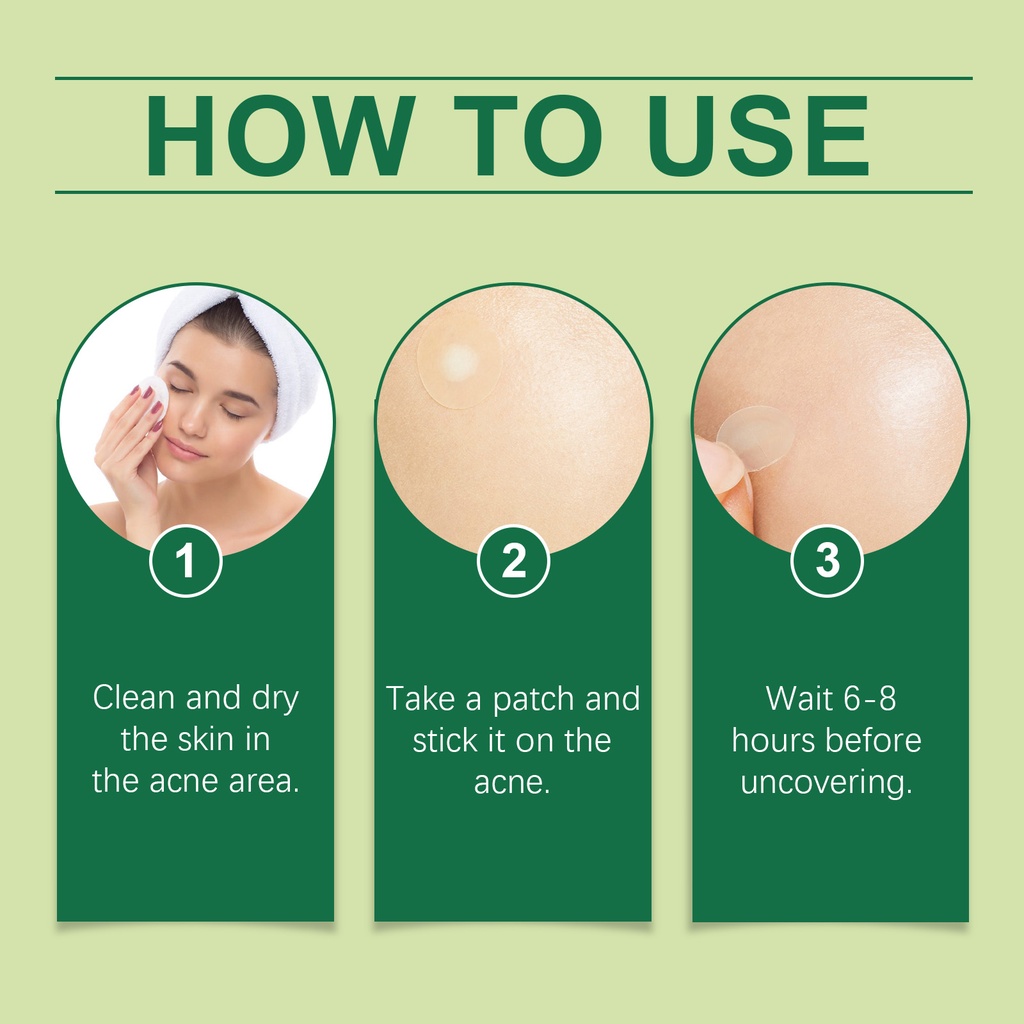 HOW TO USE

1

Clean and dry the skin in the acne area.

2

Take a patch and stick it on the acne.

3

Wait 6-8 hours before uncovering.