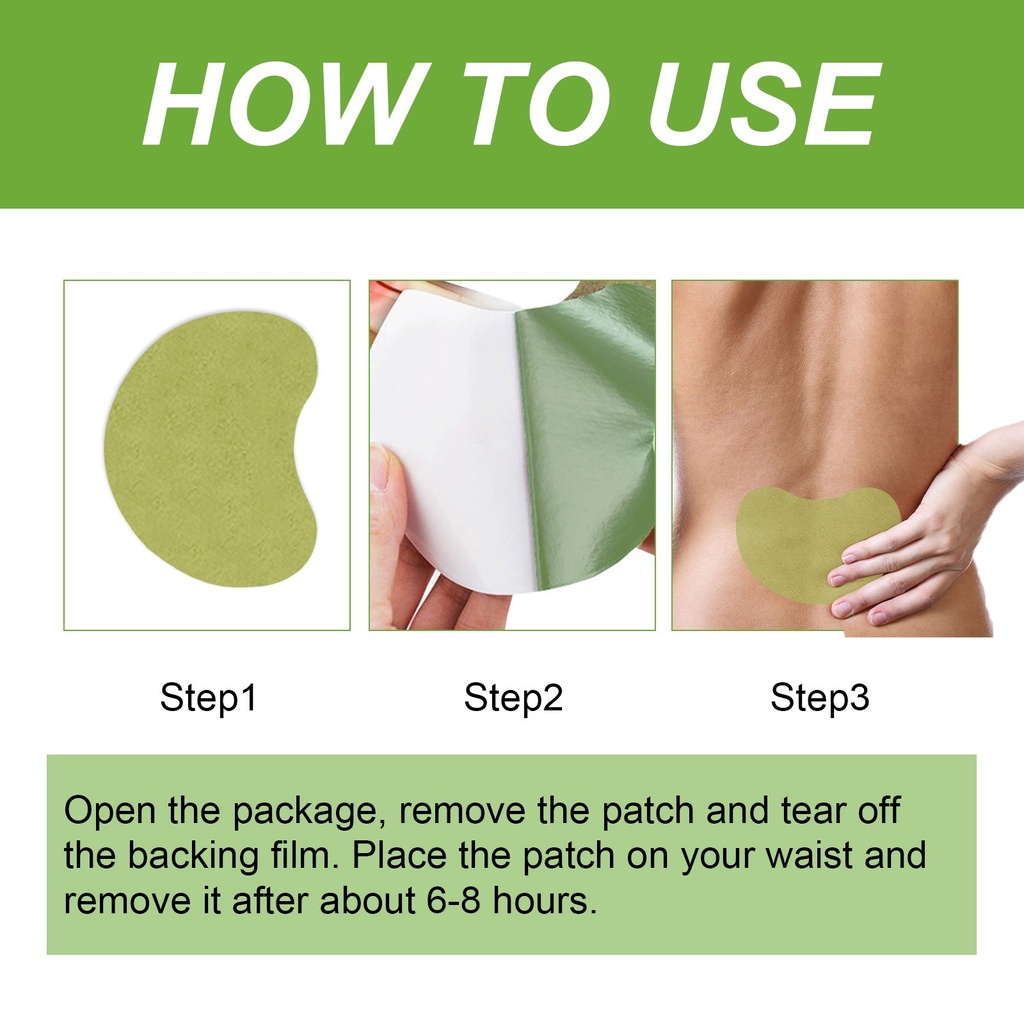 HOW TO USE

Step1

Step2

Step3

Open the package, remove the patch and tear off the backing film. Place the patch on your waist and remove it after about 6-8 hours.