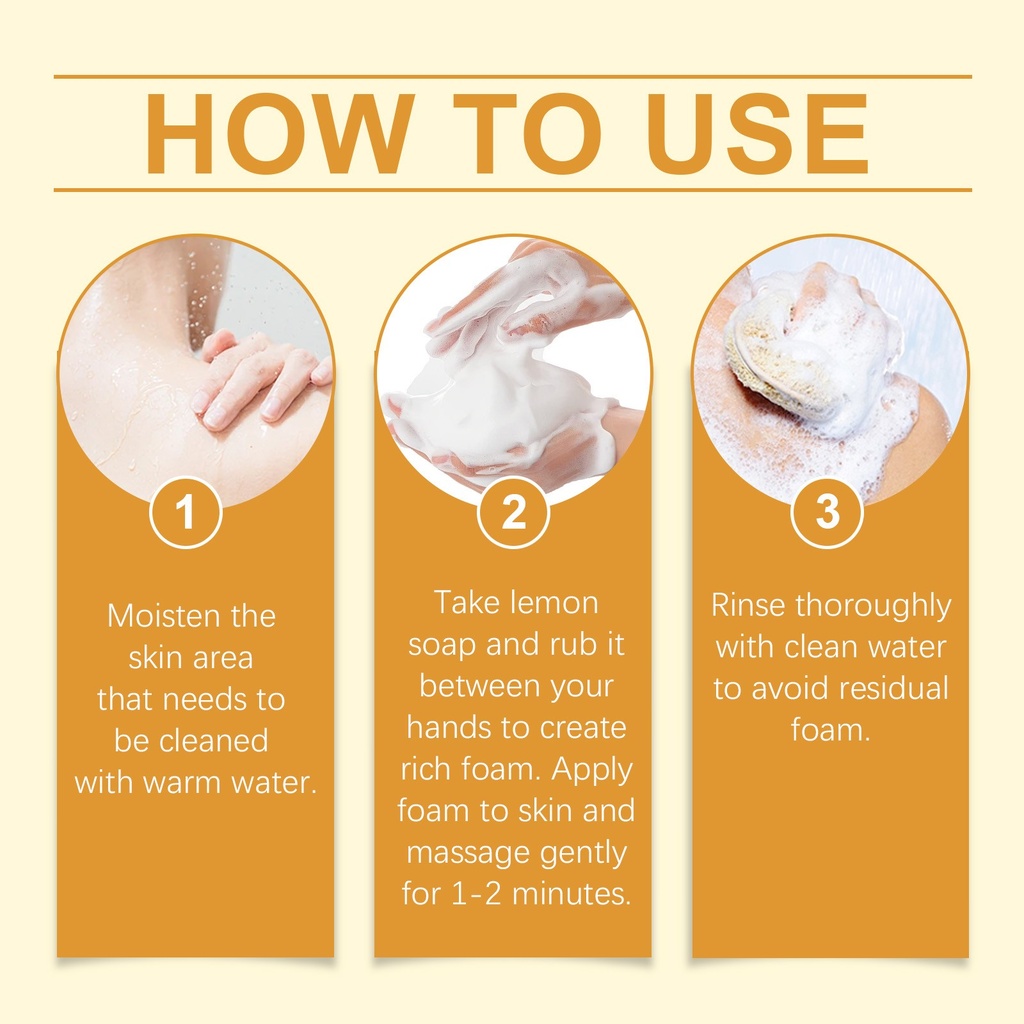 HOW TO USE

1

Moisten the skin area that needs to be cleaned with warm water.

2

Take lemon soap and rub it between your hands to create rich foam. Apply foam to skin and massage gently for 1-2 minutes.

3

Rinse thoroughly with clean water to avoid residual foam.