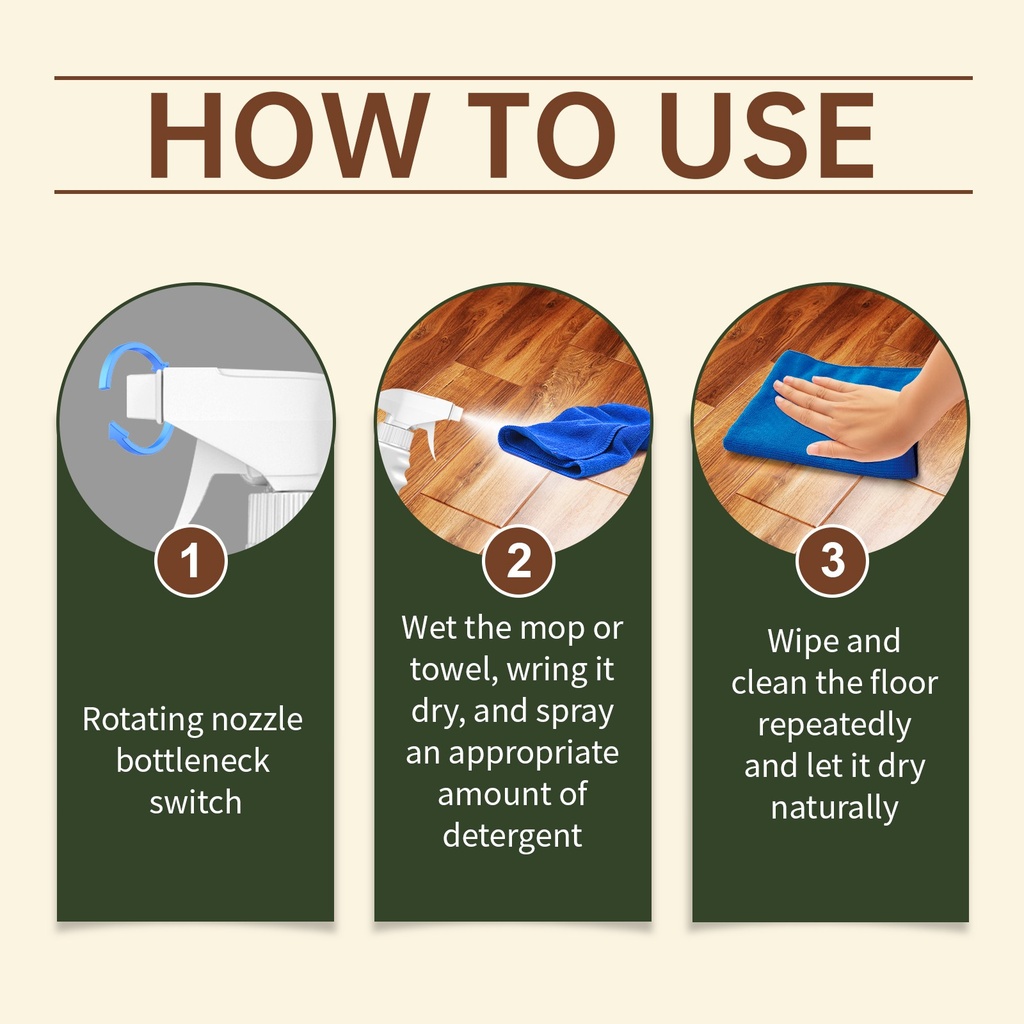 HOW TO USE

1

Rotating nozzle bottleneck switch

2

Wet the mop or towel, wring it dry, and spray an appropriate amount of detergent

3

Wipe and clean the floor repeatedly and let it dry naturally