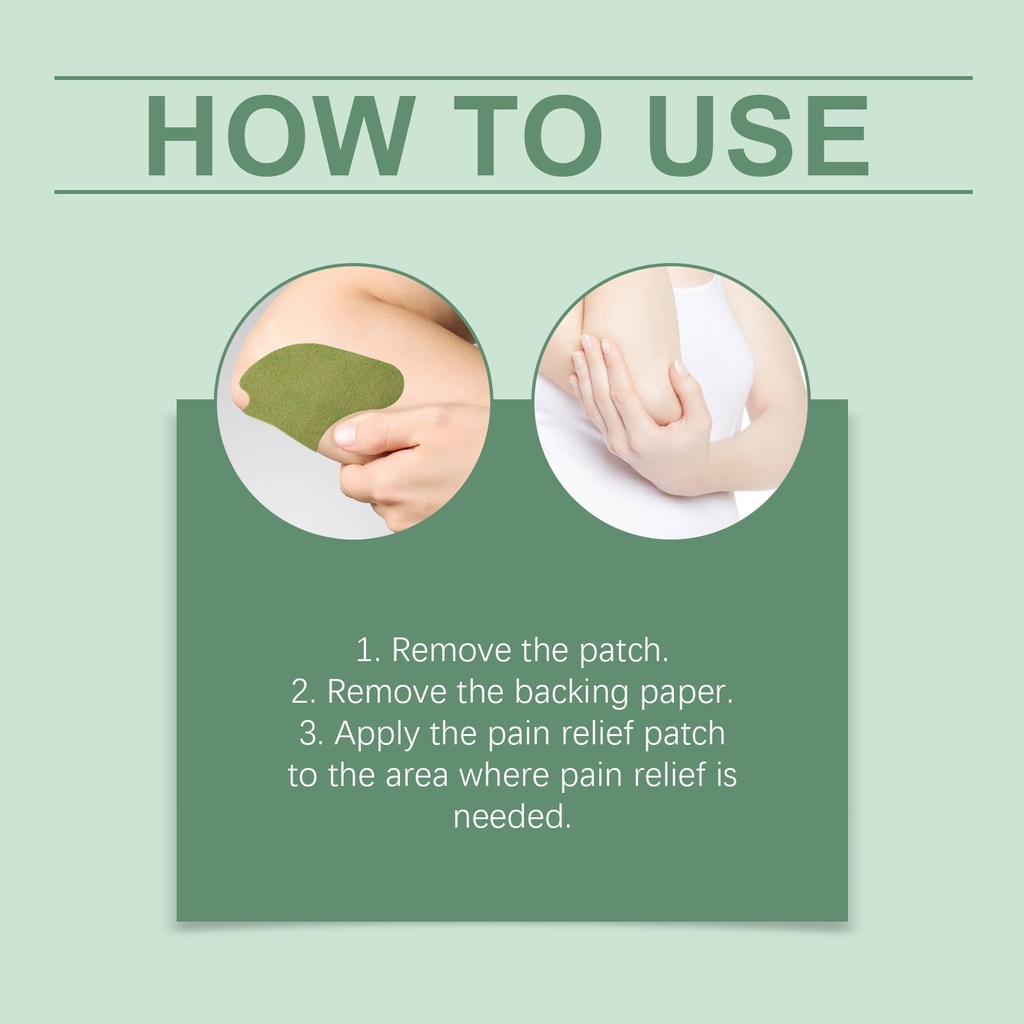 HOW TO USE

1. Remove the patch.
2. Remove the backing paper.
3. Apply the pain relief patch to the area where pain relief is needed.