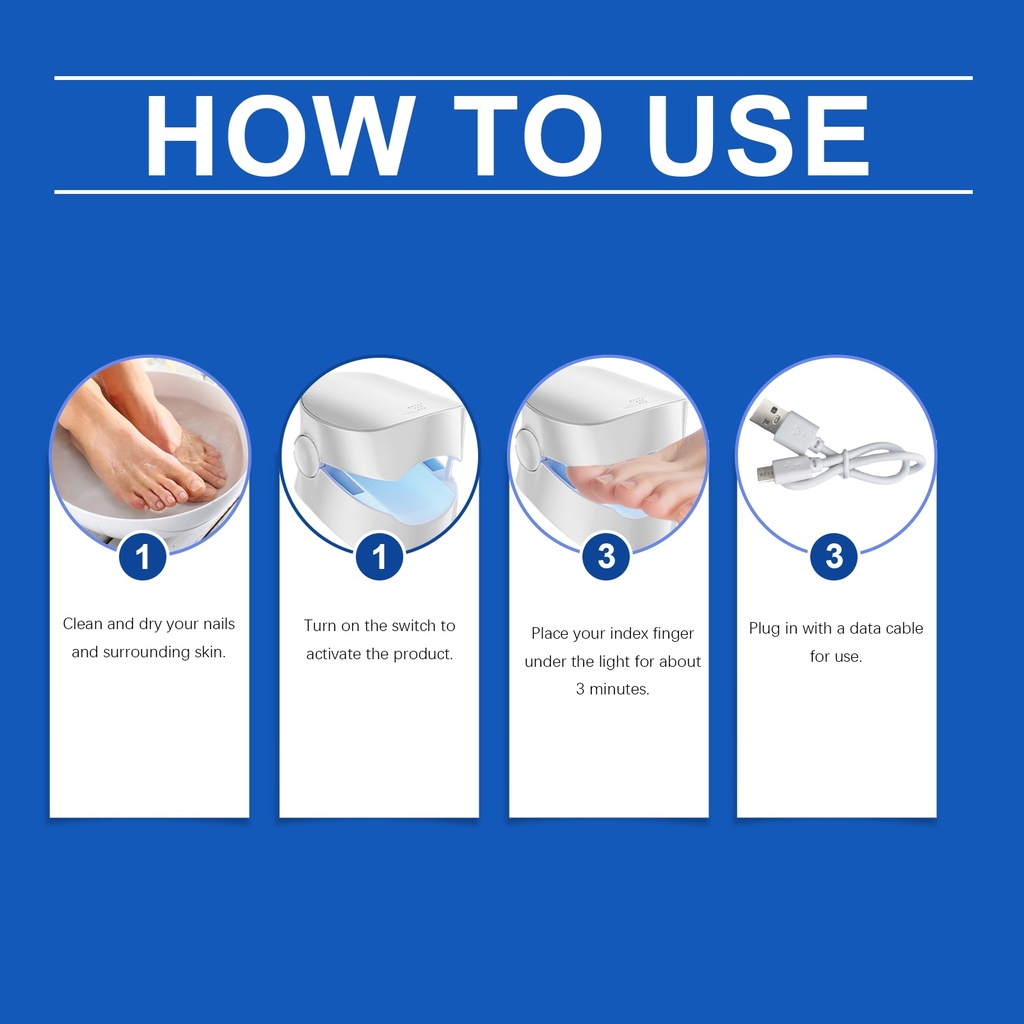 HOW TO USE

1

Clean and dry your nails and surrounding skin.

1

Turn on the switch to activate the product.

3

Place your index finger under the light for about 3 minutes.

3

Plug in with a data cable for use.