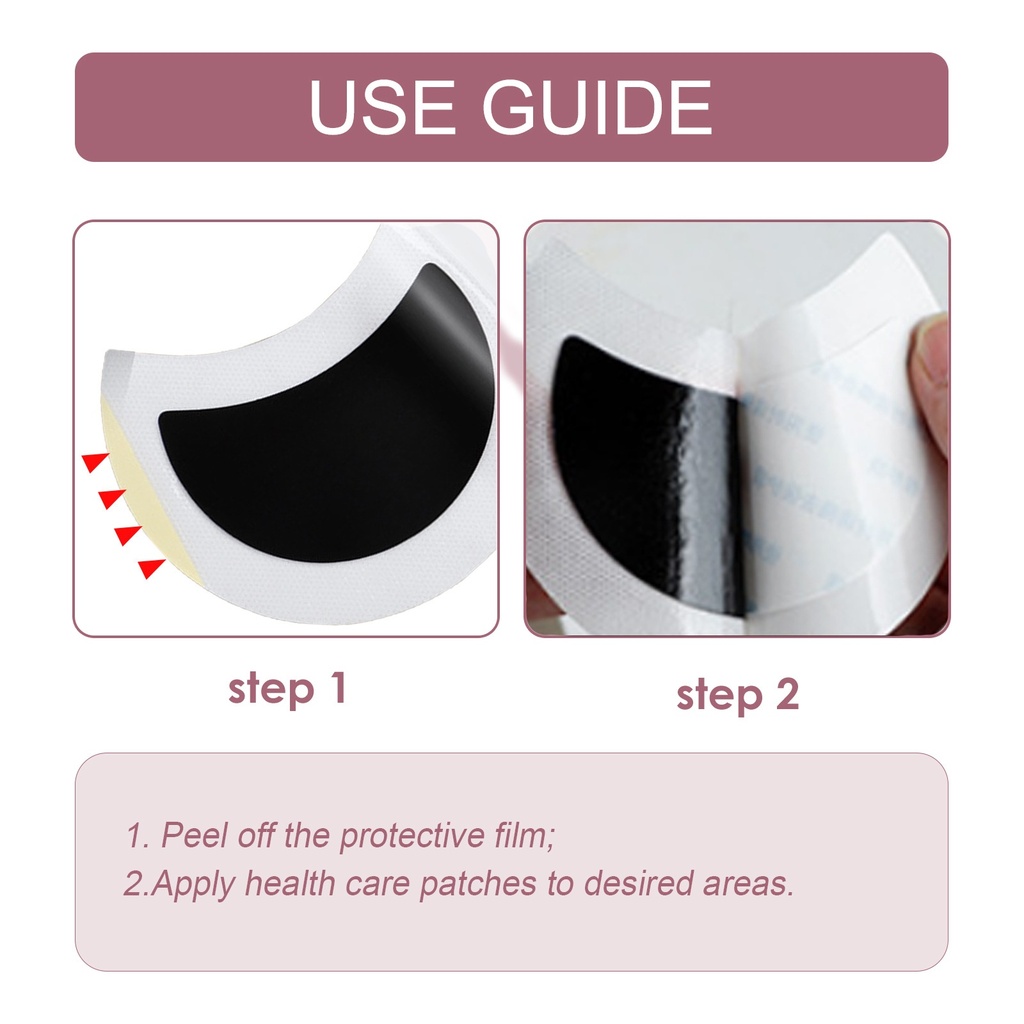 USE GUIDE

step 1

step 2

1. Peel off the protective film;
2.Apply health care patches to desired areas.