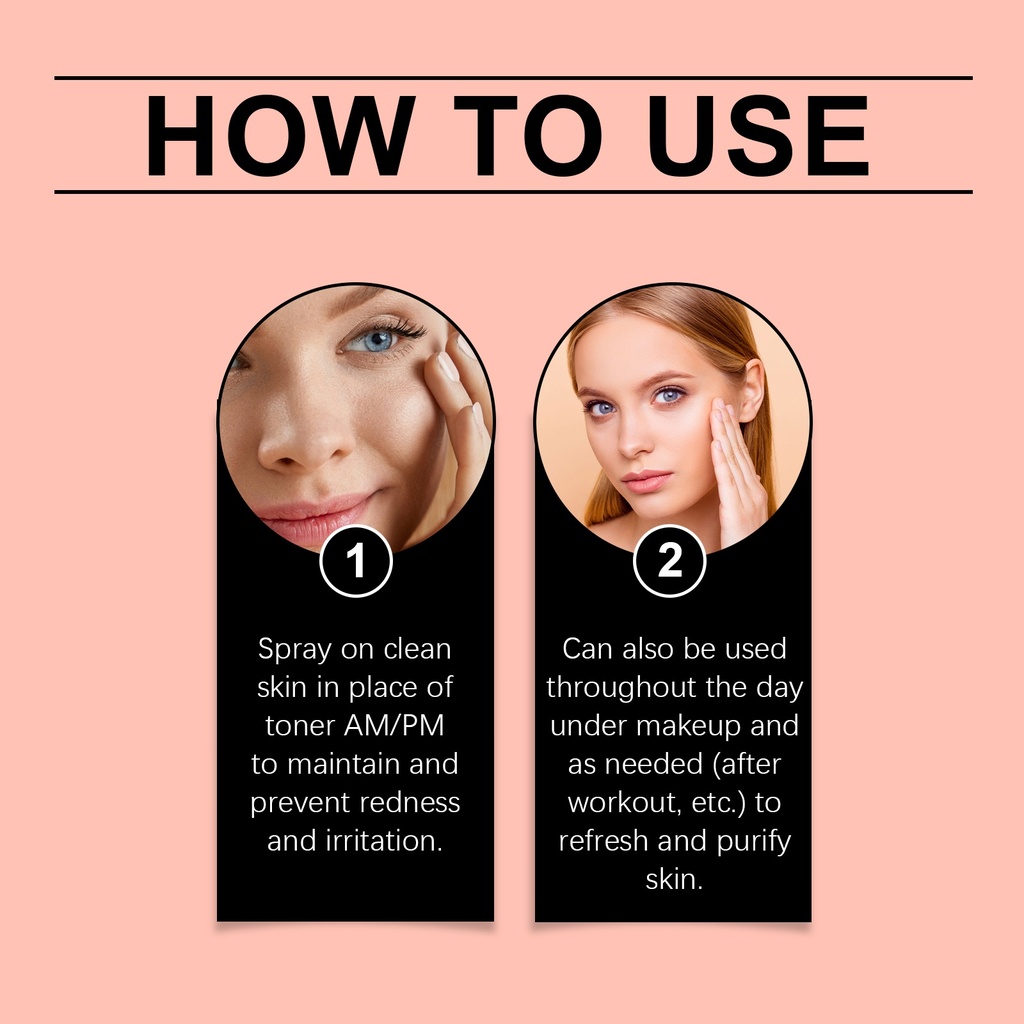 HOW TO USE

1

Spray on clean skin in place of toner AM/PM to maintain and prevent redness and irritation.

2

Can also be used throughout the day under makeup and as needed (after workout, etc.) to refresh and purify skin.