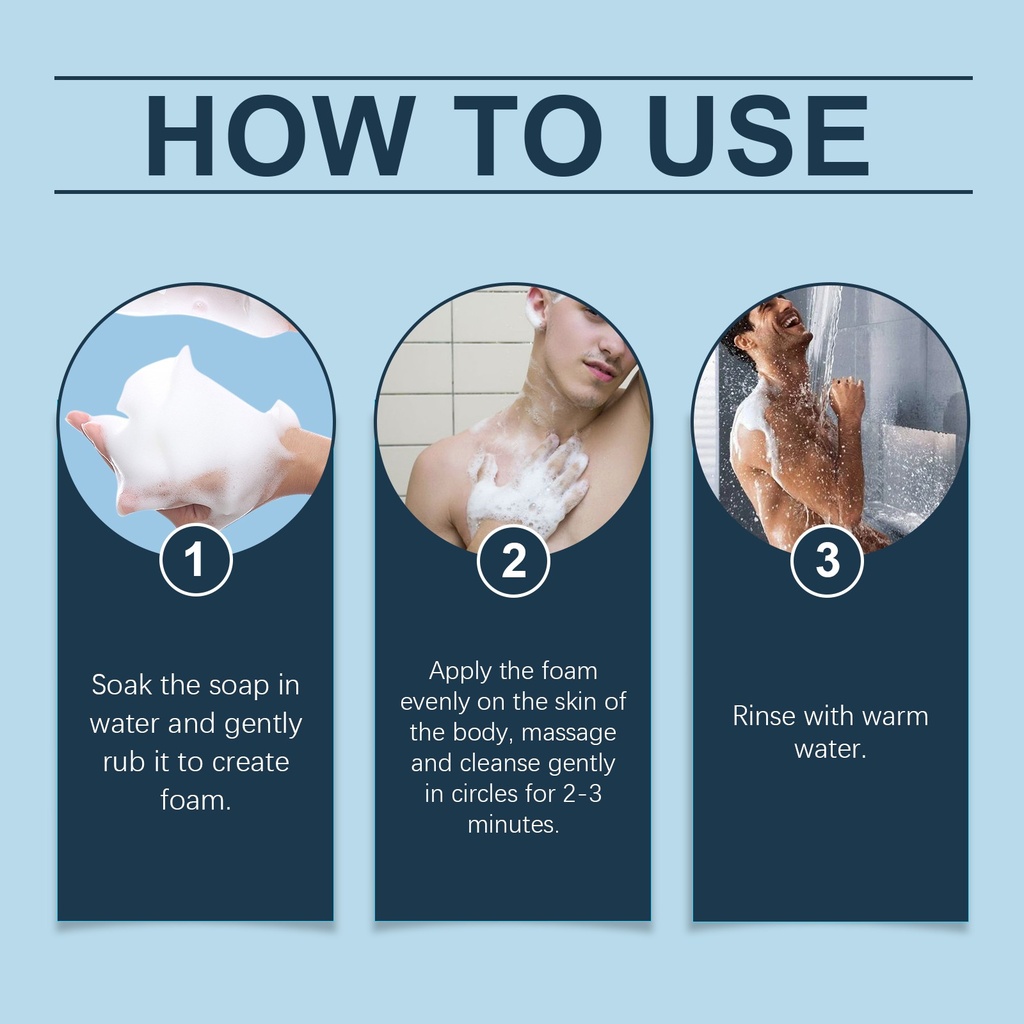 HOW TO USE

1

Soak the soap in water and gently rub it to create foam.

2

Apply the foam evenly on the skin of the body, massage and cleanse gently in circles for 2-3 minutes.

3

Rinse with warm water.