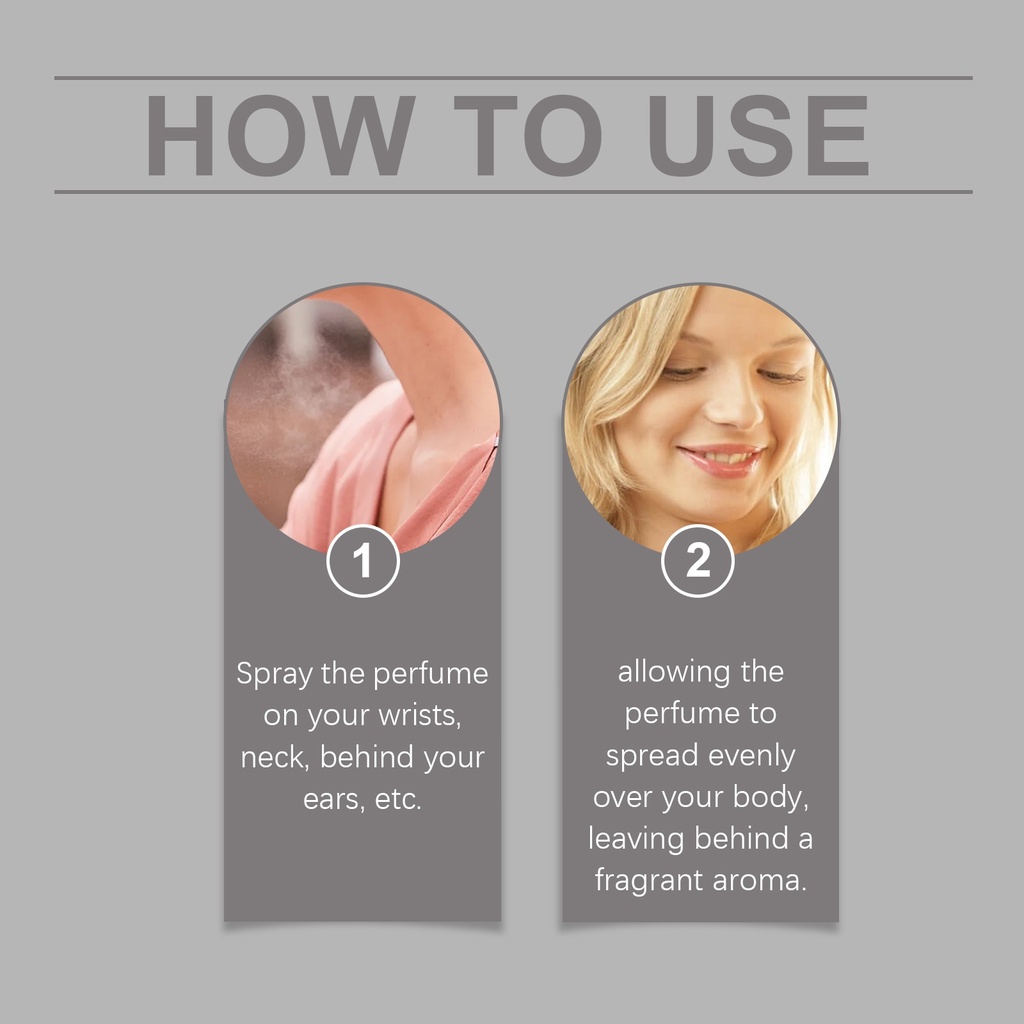 HOW TO USE

1

Spray the perfume on your wrists, neck, behind your ears, etc.

2

allowing the perfume to spread evenly over your body, leaving behind a fragrant aroma.